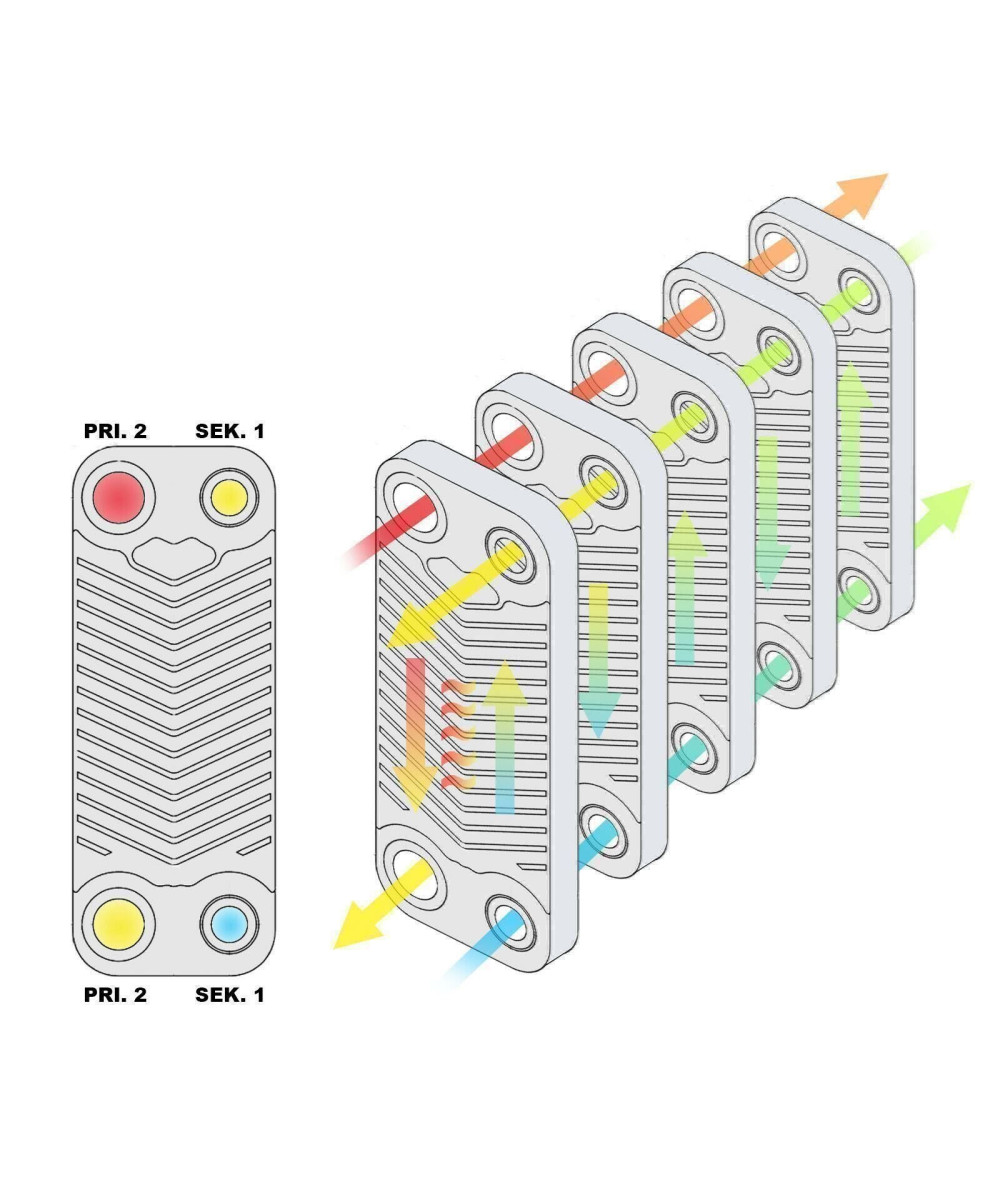 PRI. 2 SEK. 1

PRI. 2 SEK. 1