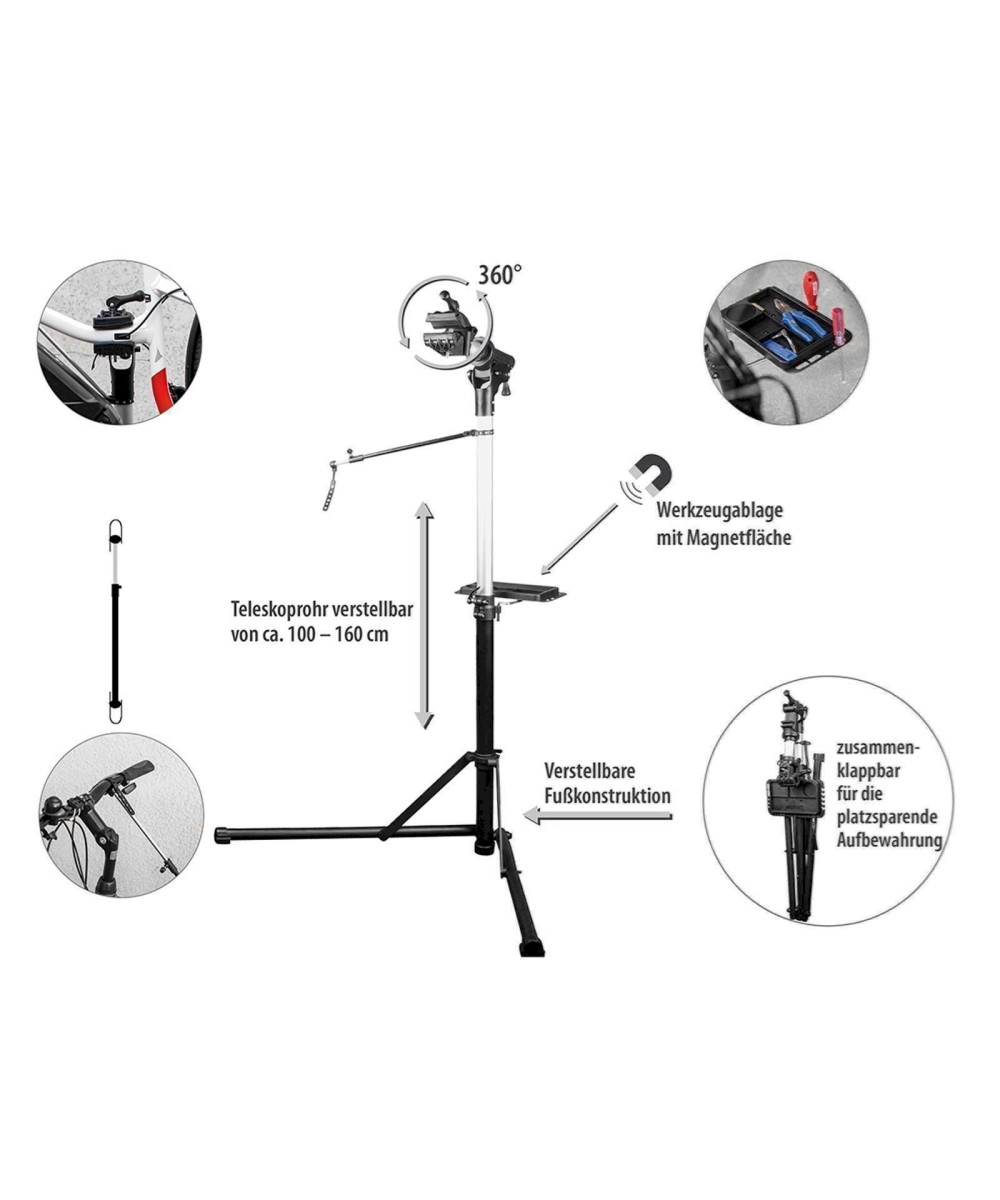 360°

Werkzeugablage mit Magnetfläche

Teleskoprohr verstellbar von ca. 100 – 160 cm

Verstellbare Fußkonstruktion

zusammenklappbar für die platzsparende Aufbewahrung