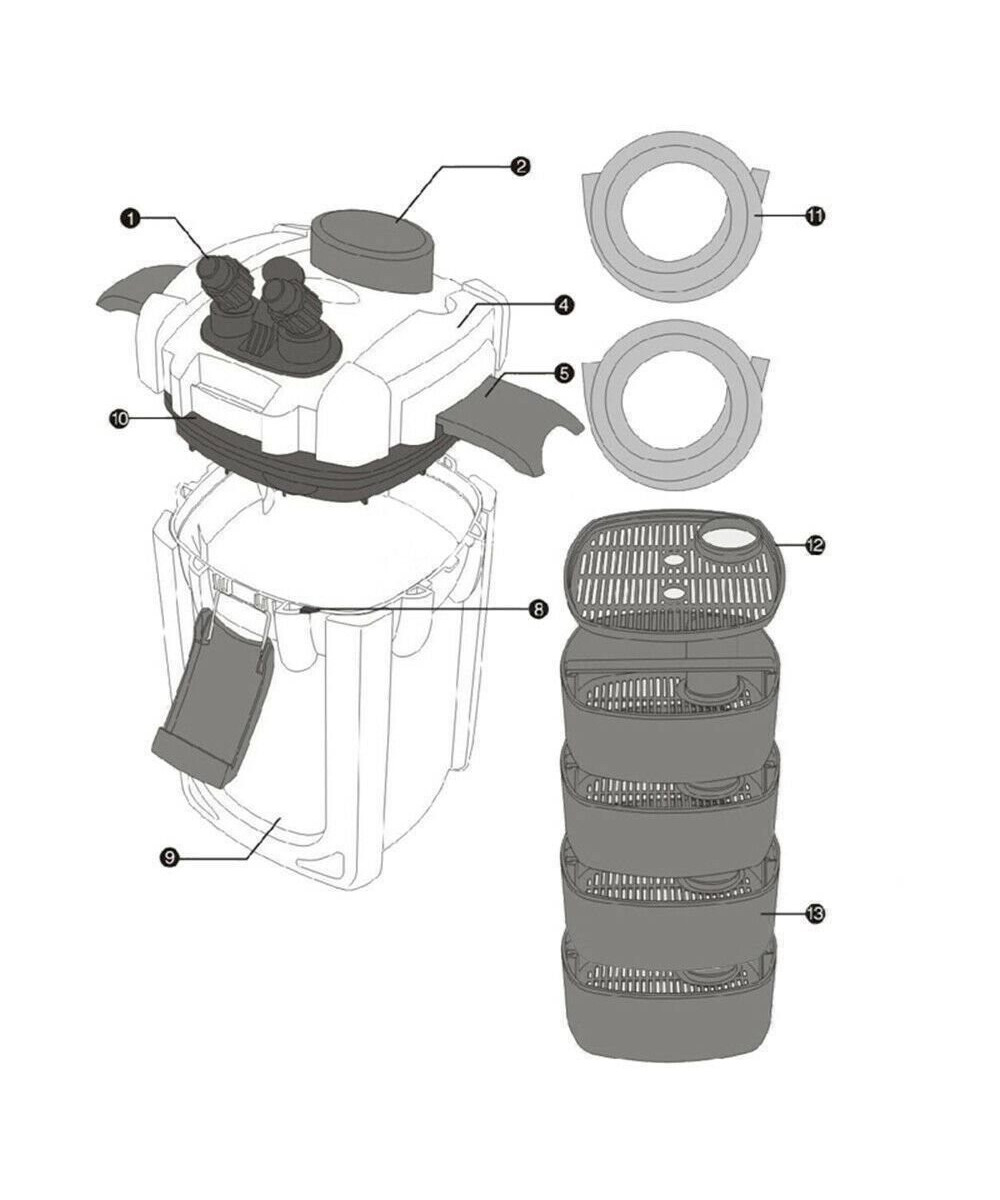 1
2
11
4
5
10
12
8
9
13