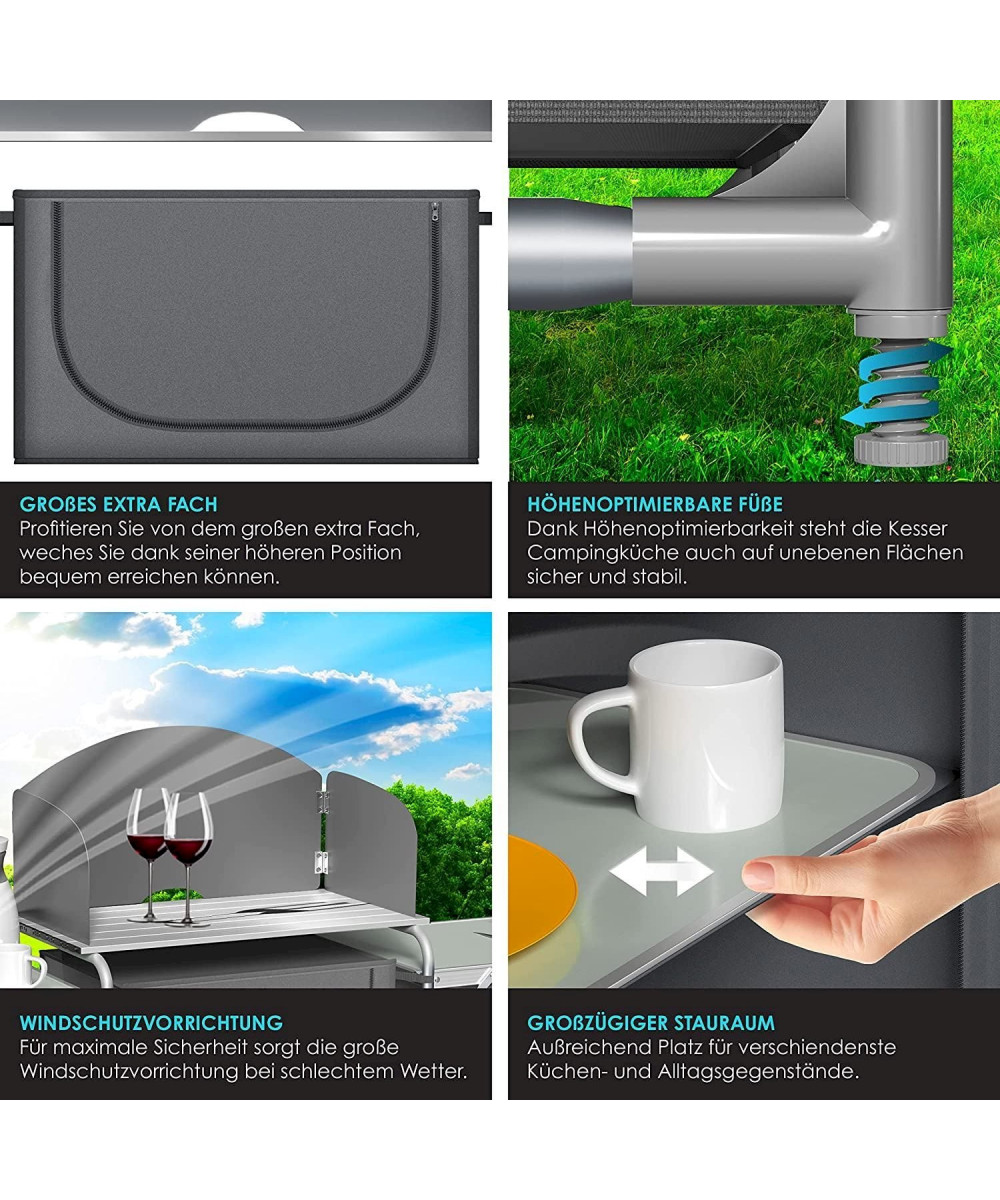 GROßES EXTRA FACH
Profitieren Sie von dem großen extra Fach, weches Sie dank seiner höheren Position bequem erreichen können.

HÖHENOPTIMIERBARE FÜßE
Dank Höhenoptimierbarkeit steht die Kesser Campingküche auch auf unebenen Flächen sicher und stabil.

WINDSCHUTZVORRICHTUNG
Für maximale Sicherheit sorgt die große Windschutzvorrichtung bei schlechtem Wetter.

GROßZÜGIGER STAURAUM
Außreichend Platz für verschiendenste Küchen- und Alltagsgegenstände.