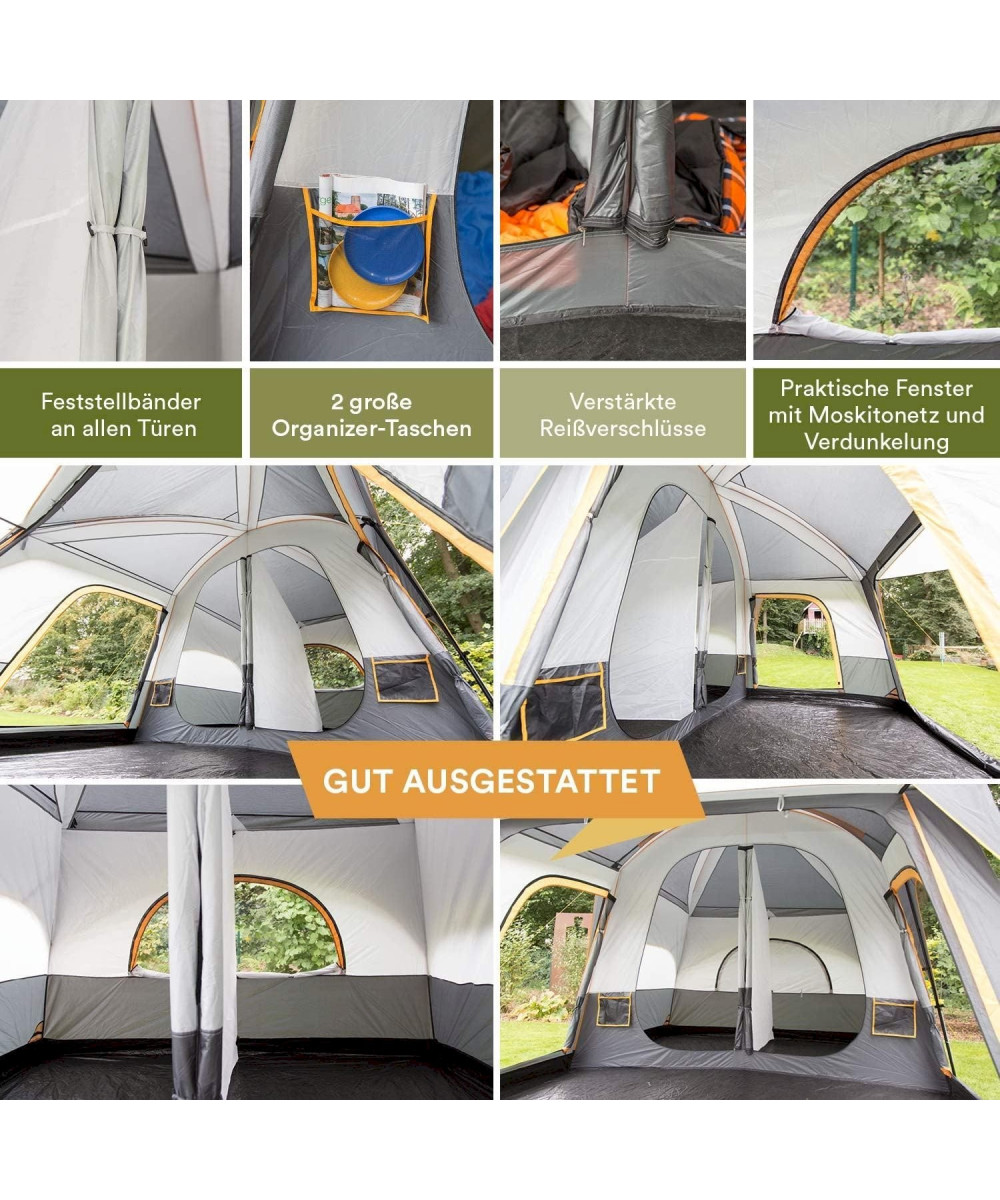 Feststellbänder an allen Türen

2 große Organizer-Taschen

Verstärkte Reißverschlüsse

Praktische Fenster mit Moskitonetz und Verdunkelung

GUT AUSGESTATTET