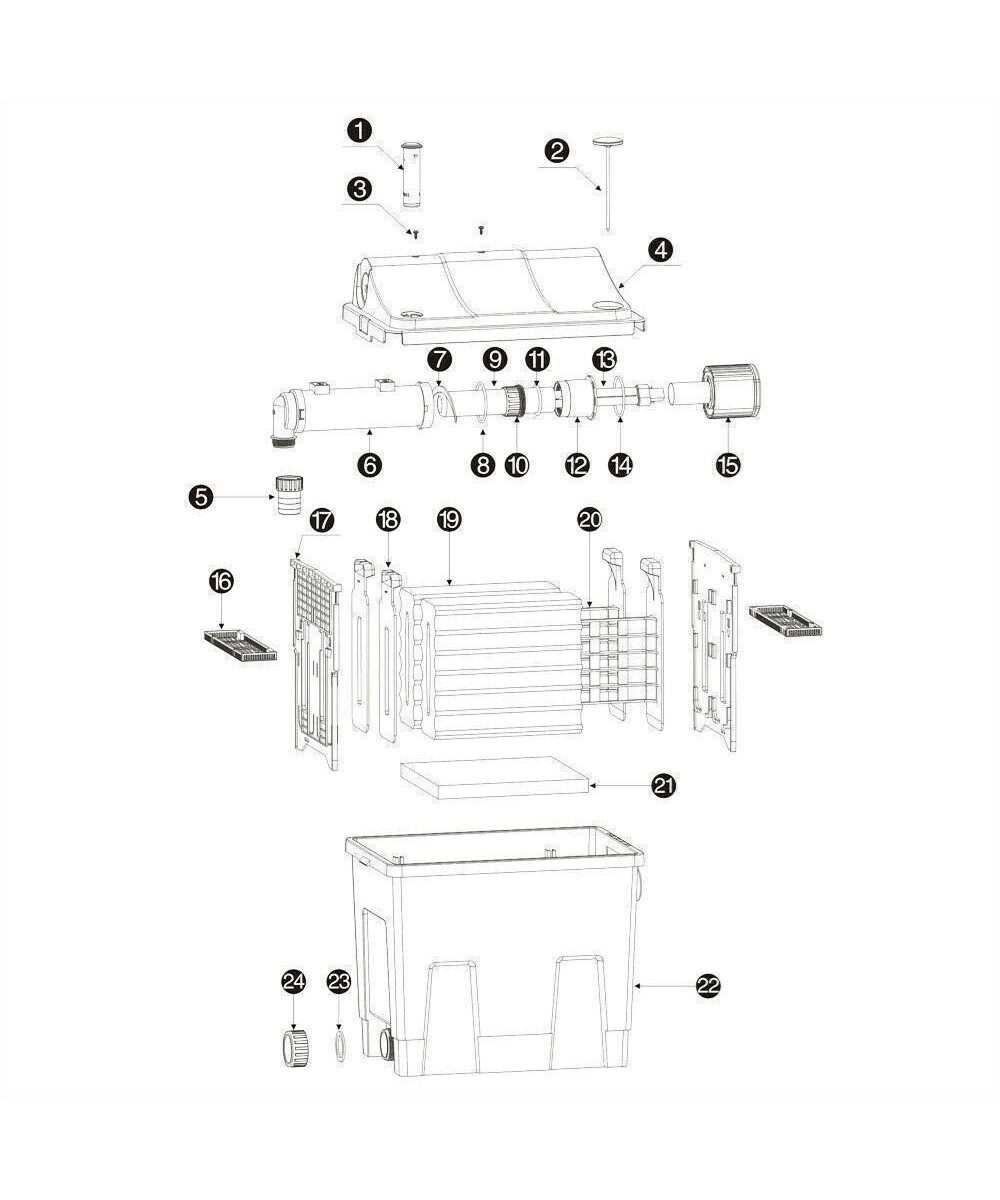 1
2
3
4
7
9
11
13
6
8
10
12
14
15
5
17
18
19
20
16
21
22
24
23