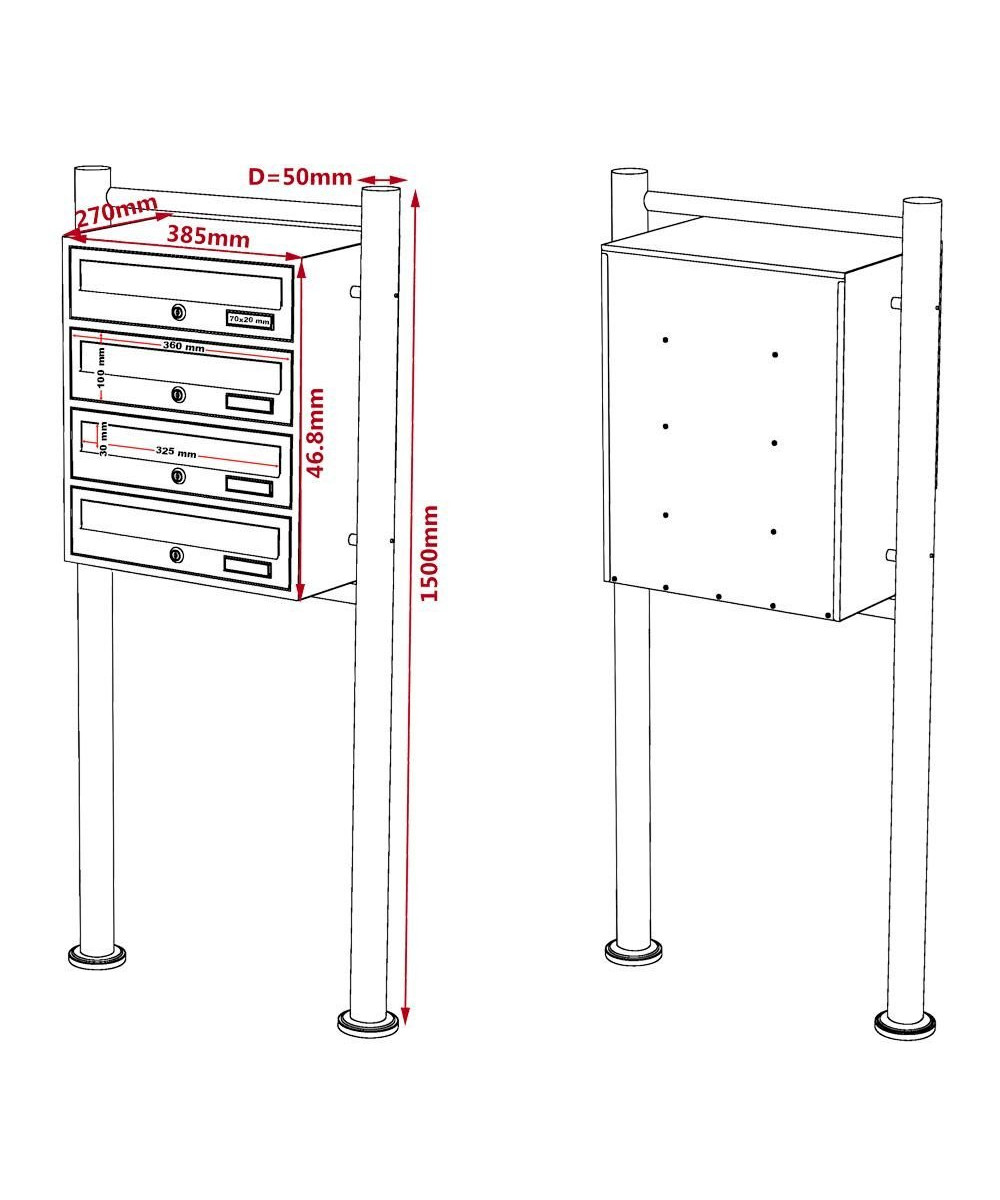 D=50mm
270mm
385mm
70x20 mm
360 mm
100 mm
30 mm
325 mm
46.8mm
1500mm