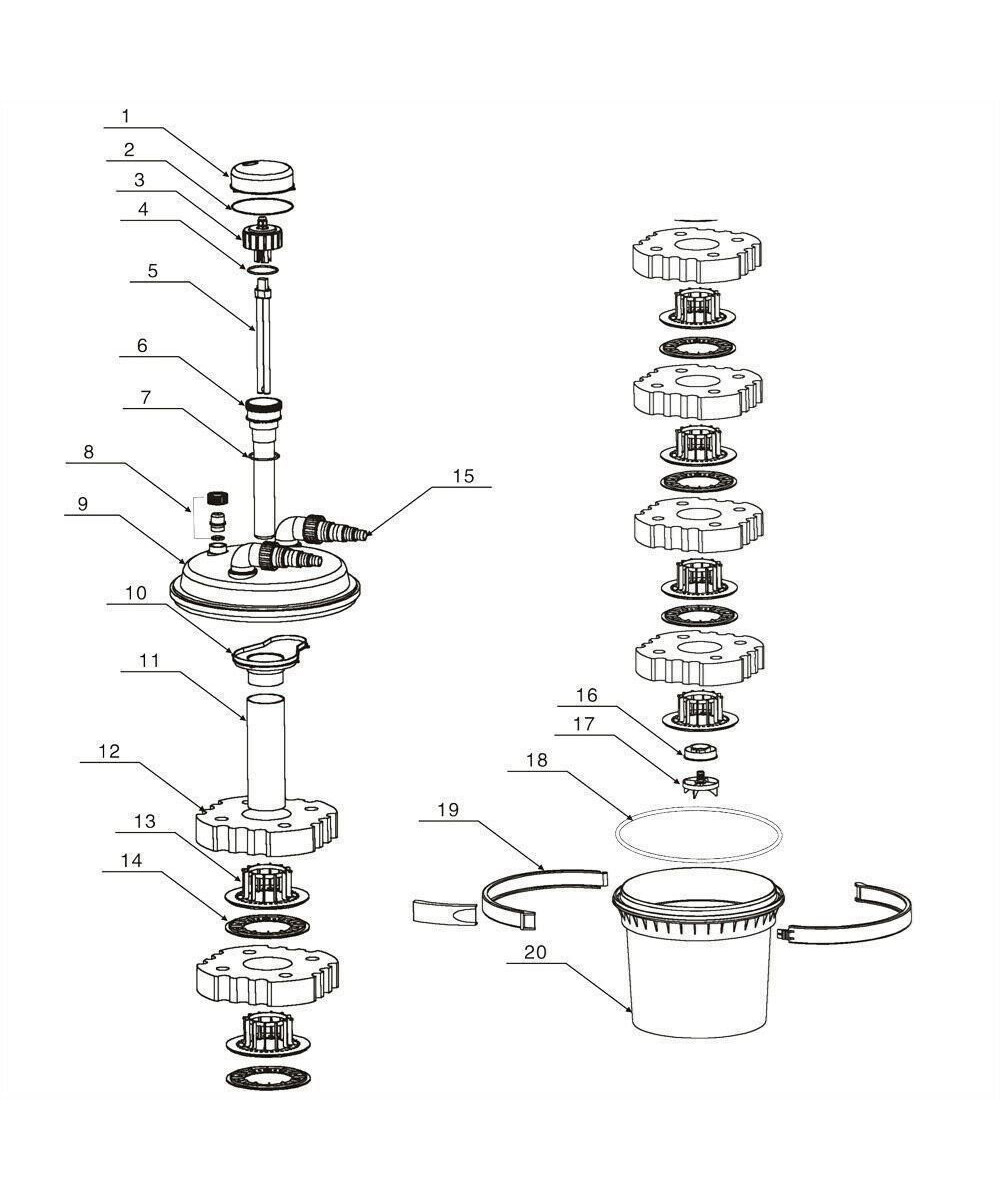 1
2
3
4
5
6
7
8
9
10
11
12
13
14
15
16
17
18
19
20