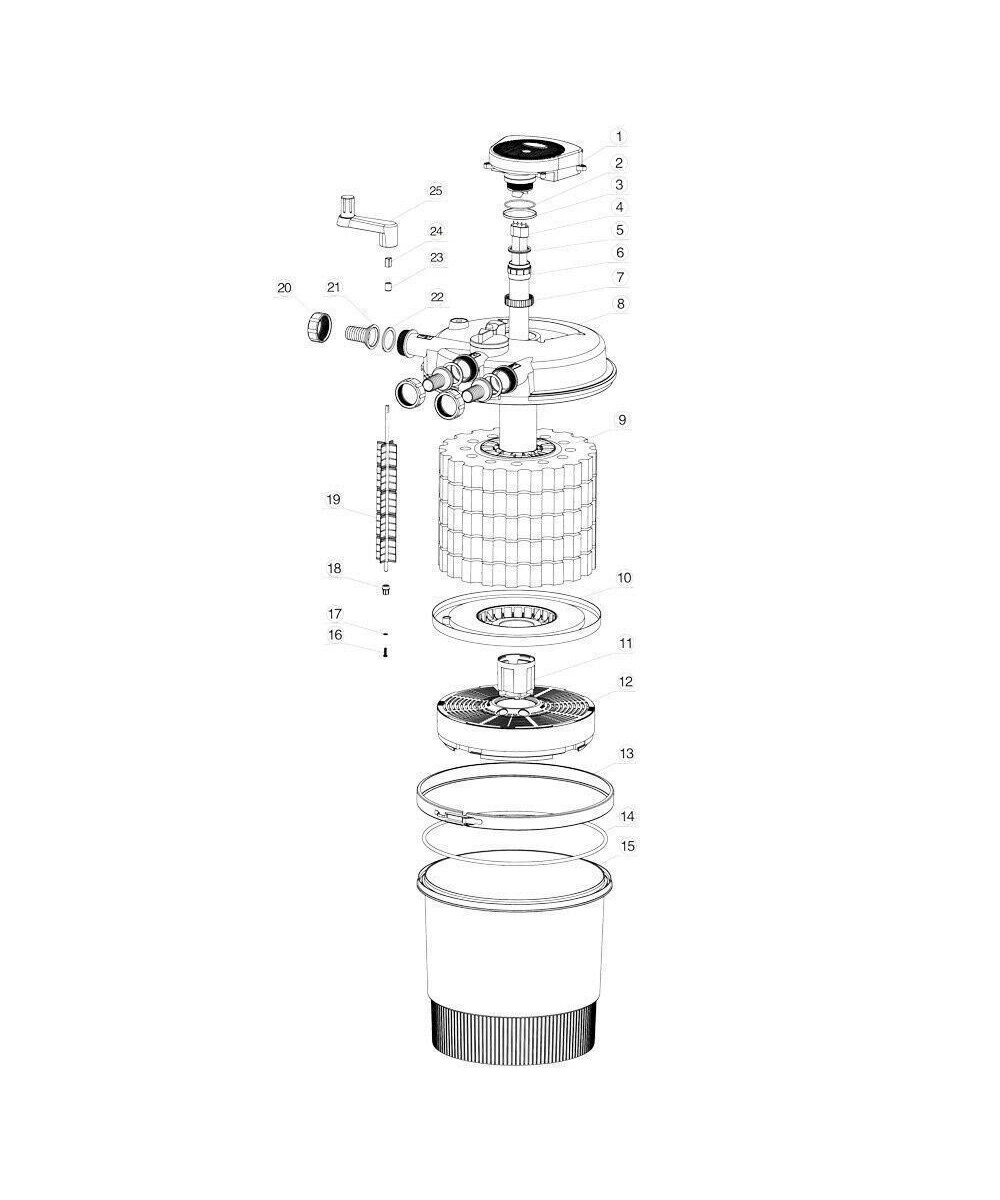 1
2
3
4
5
6
7
8
25
24
23
20
21
22
9
19
18
10
17
16
11
12
13
14
15