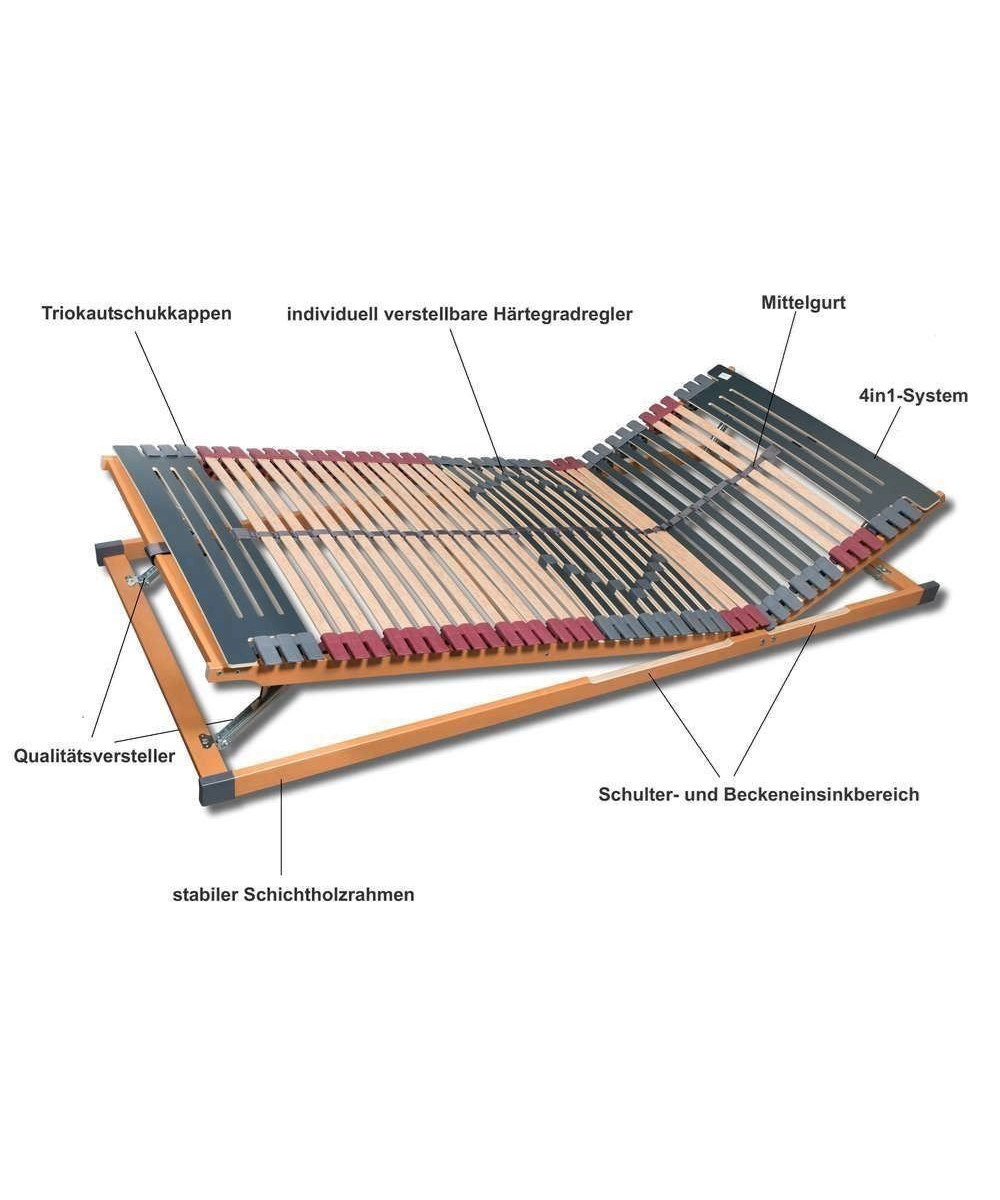 Triokautschukkappen

individuell verstellbare Härtegradregler

Mittelgurt

4in1-System

Qualitätsversteller

Schulter- und Beckeneinsinkbereich

stabiler Schichtholzrahmen