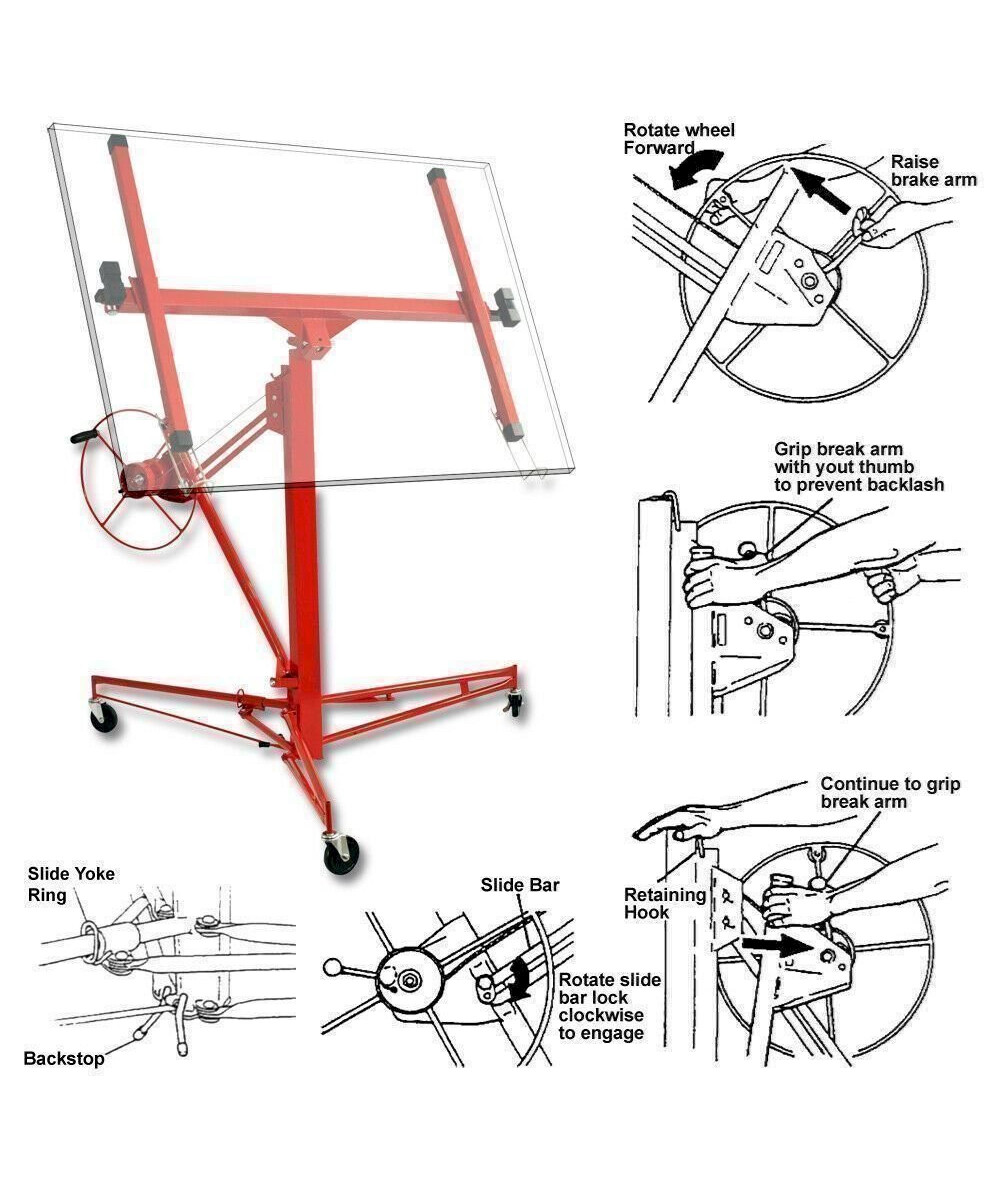 Rotate wheel Forward

Raise brake arm

Grip break arm with yout thumb to prevent backlash

Continue to grip break arm

Retaining Hook

Slide Yoke Ring

Backstop

Slide Bar

Rotate slide bar lock clockwise to engage