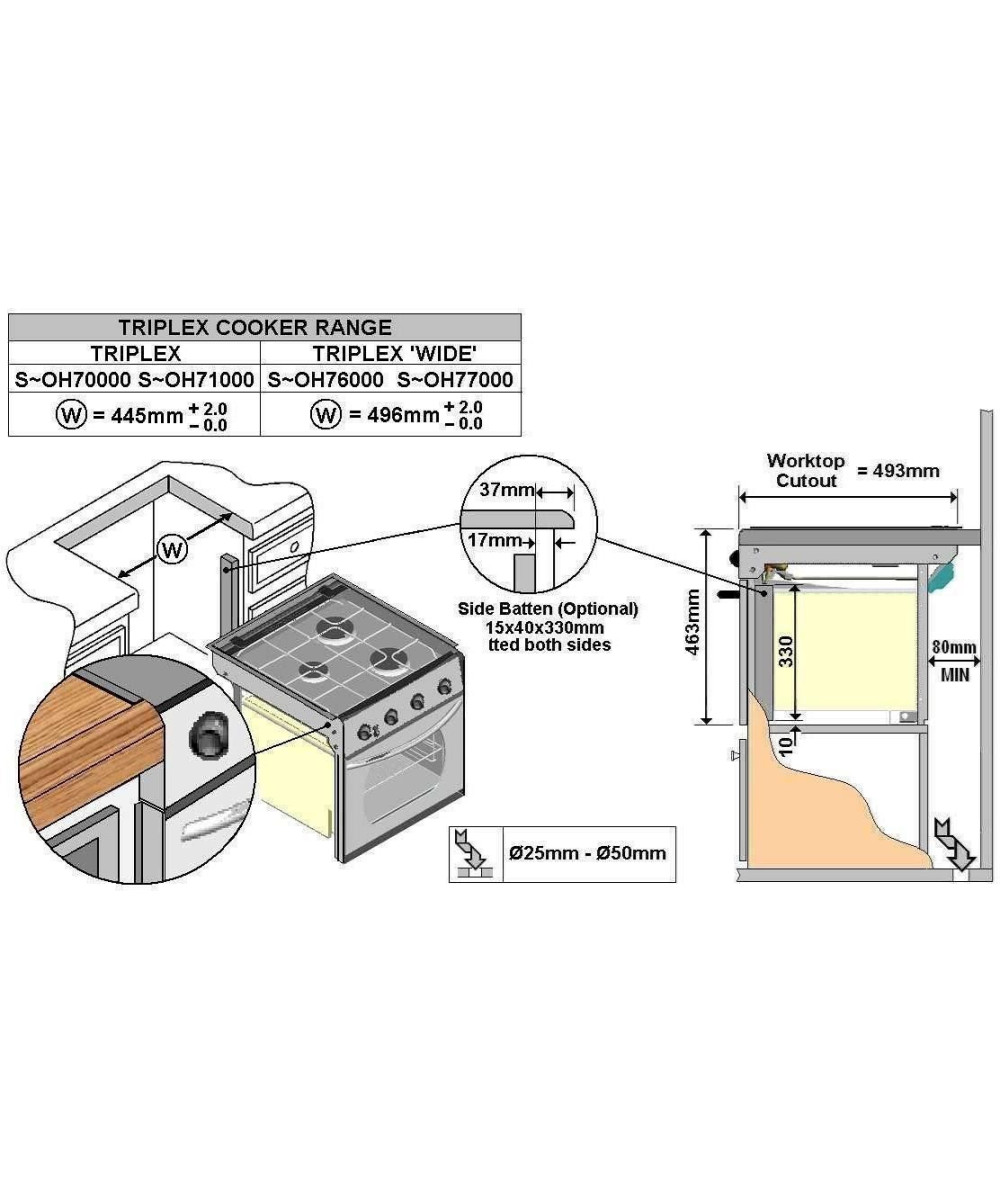 | TRIPLEX COOKER RANGE | |
|---|---|
| TRIPLEX | TRIPLEX 'WIDE' |
| S~OH70000 S~OH71000 | S~OH76000 S~OH77000 |
| W = 445mm $^{+2.0}_{-0.0}$ | W = 496mm $^{+2.0}_{-0.0}$ |

W

37mm

17mm

Side Batten (Optional)
15x40x330mm
tted both sides

Ø25mm - Ø50mm

Worktop Cutout = 493mm

463mm

330

10

80mm MIN