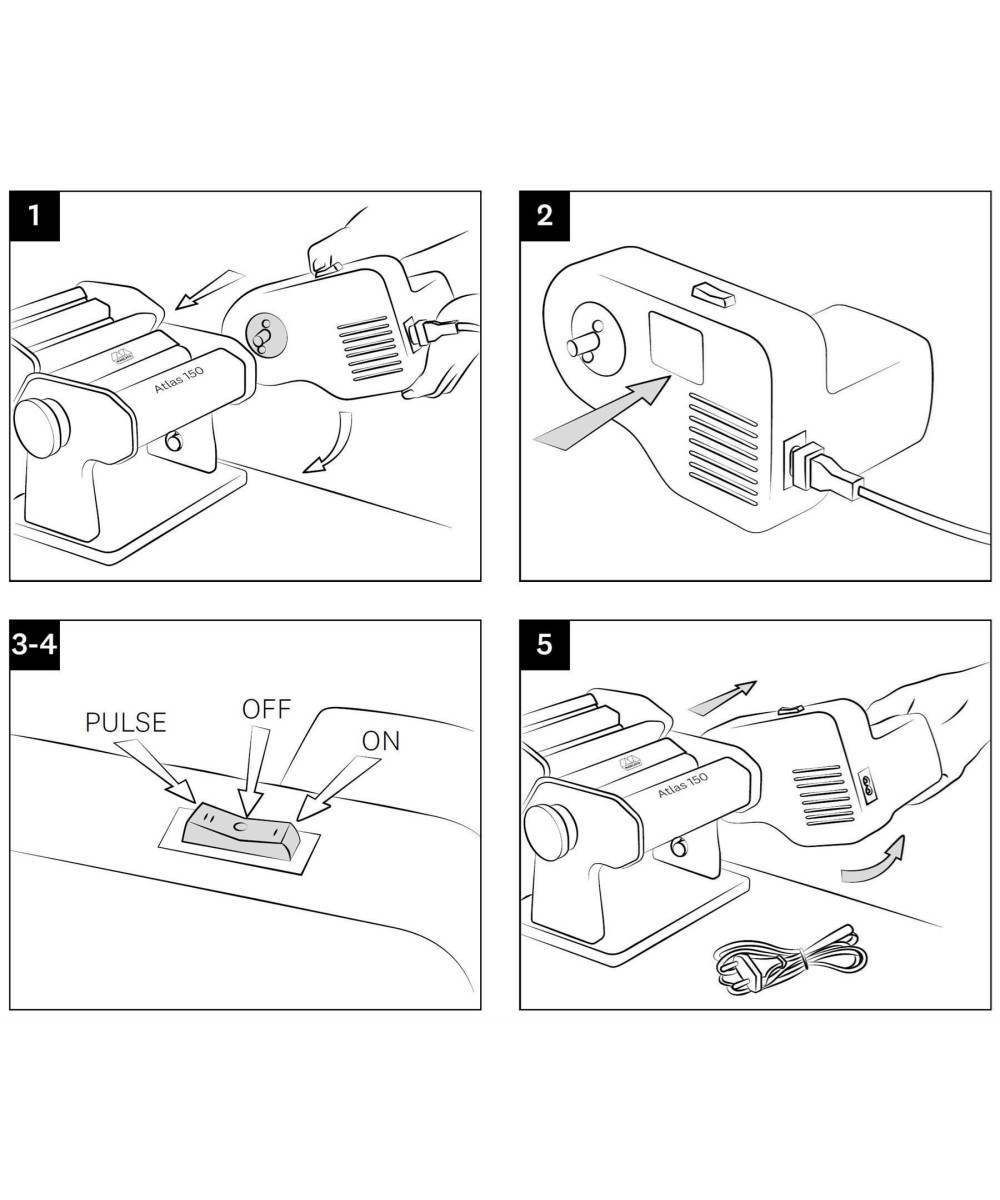 1

Atlas 150

2

3-4

PULSE

OFF

ON

5

Atlas 150