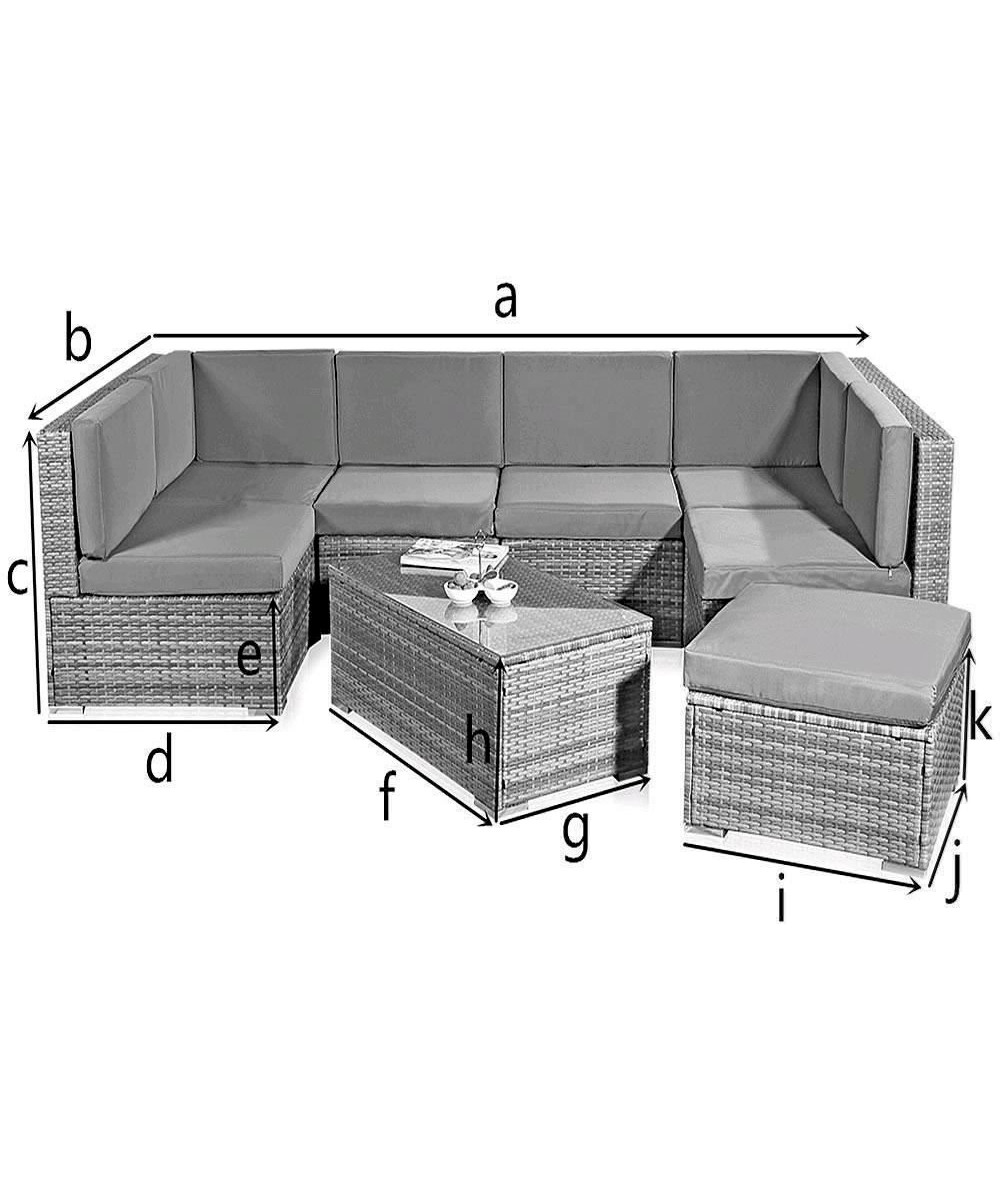 a
b
c
e
d
h
f
g
k
i
j