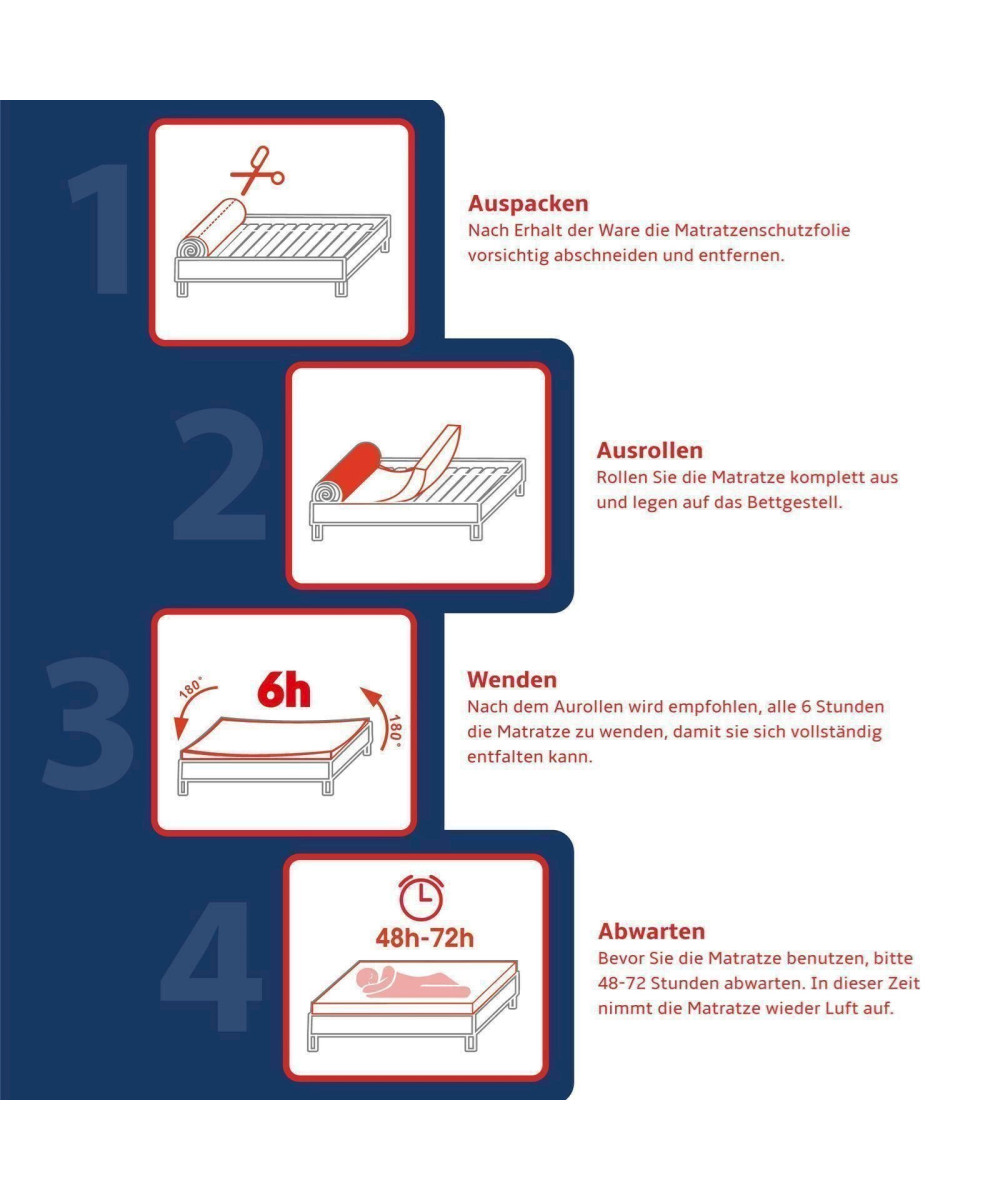 1

Auspacken
Nach Erhalt der Ware die Matratzenschutzfolie vorsichtig abschneiden und entfernen.

2

Ausrollen
Rollen Sie die Matratze komplett aus und legen auf das Bettgestell.

3

180°
6h
180°

Wenden
Nach dem Aurollen wird empfohlen, alle 6 Stunden die Matratze zu wenden, damit sie sich vollständig entfalten kann.

4

48h-72h

Abwarten
Bevor Sie die Matratze benutzen, bitte 48-72 Stunden abwarten. In dieser Zeit nimmt die Matratze wieder Luft auf.