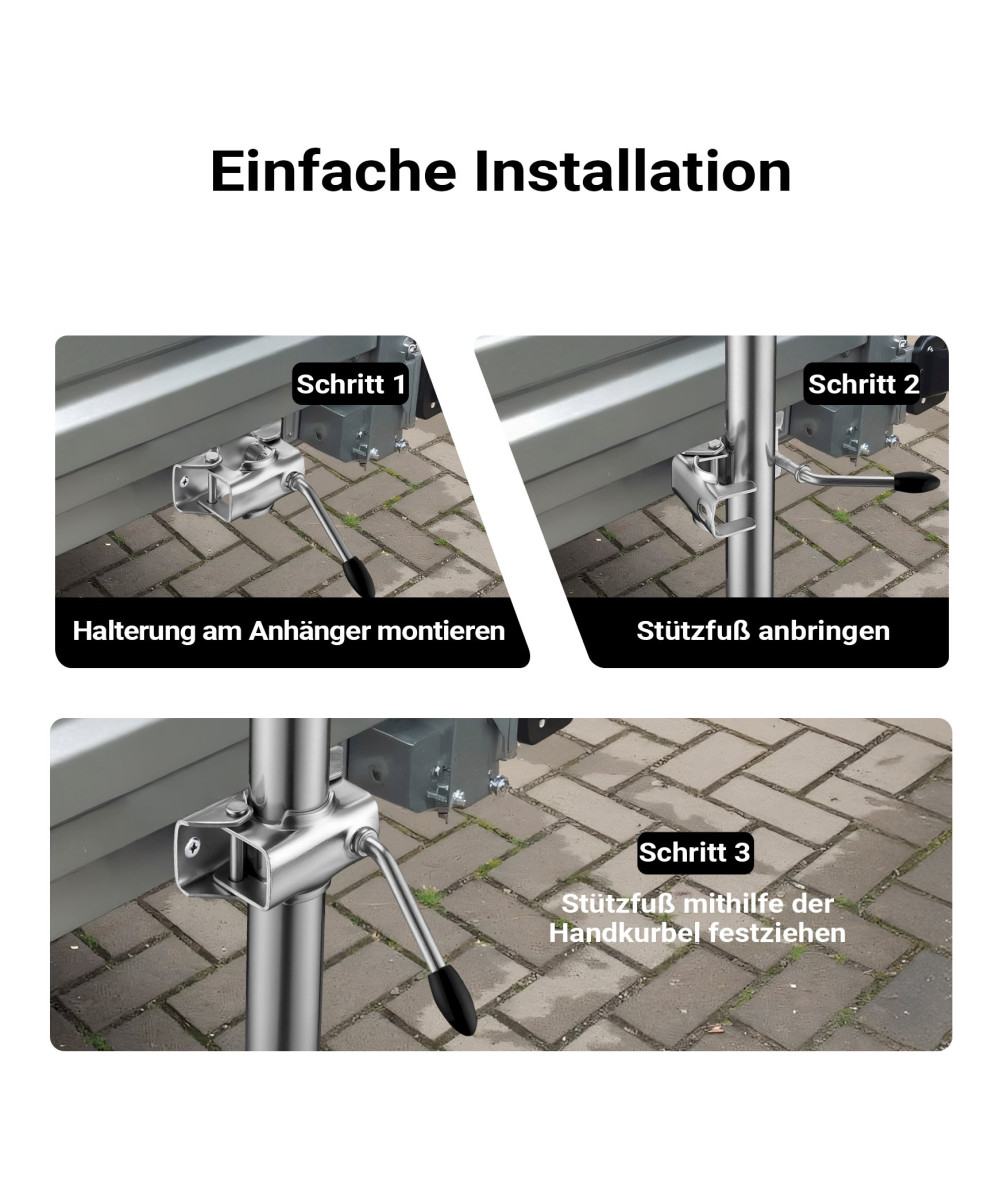 Einfache Installation

Schritt 1

Halterung am Anhänger montieren

Schritt 2

Stützfuß anbringen

Schritt 3

Stützfuß mithilfe der Handkurbel festziehen