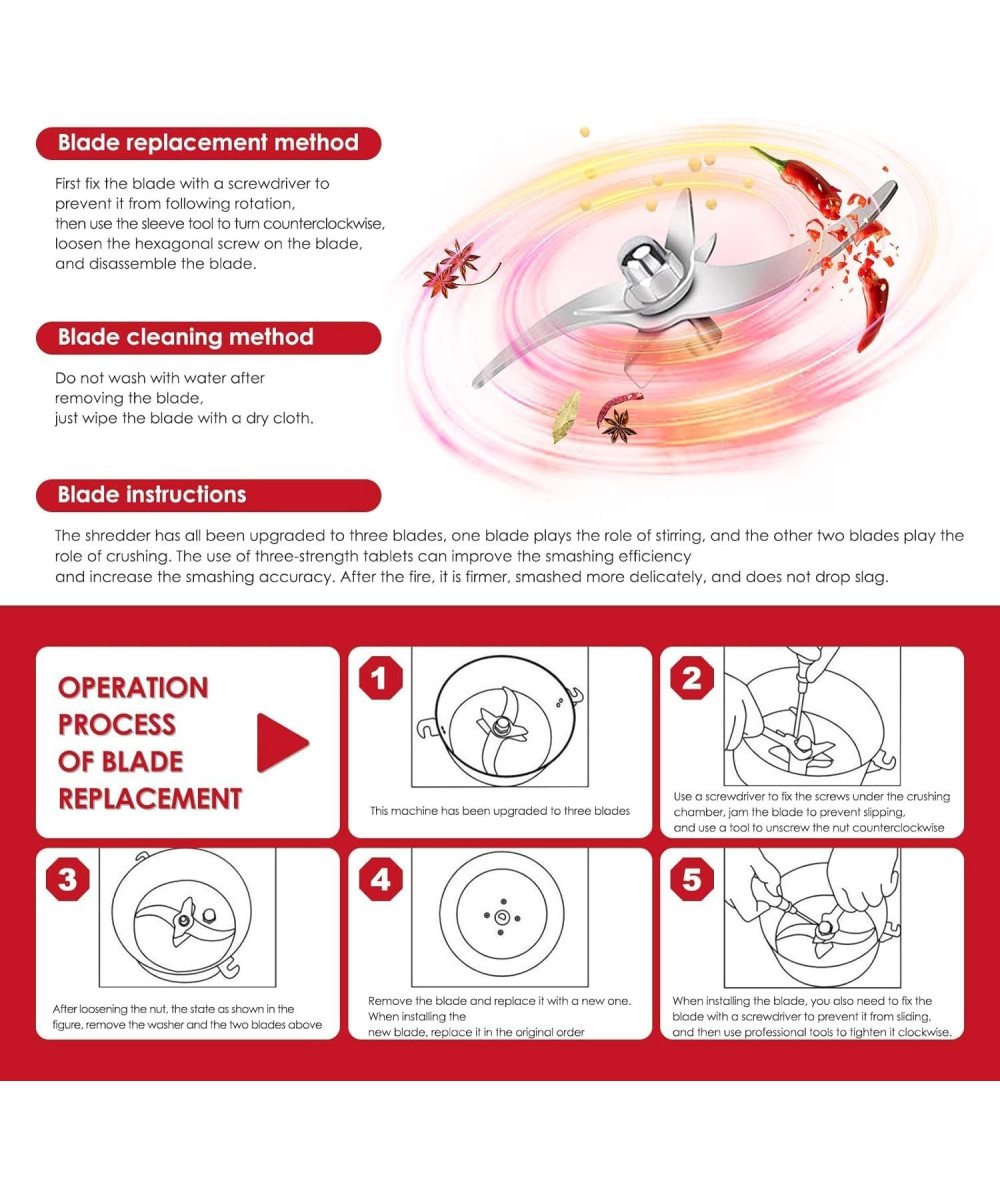 Blade replacement method

First fix the blade with a screwdriver to prevent it from following rotation, then use the sleeve tool to turn counterclockwise, loosen the hexagonal screw on the blade, and disassemble the blade.

Blade cleaning method

Do not wash with water after removing the blade, just wipe the blade with a dry cloth.

Blade instructions

The shredder has all been upgraded to three blades, one blade plays the role of stirring, and the other two blades play the role of crushing. The use of three-strength tablets can improve the smashing efficiency and increase the smashing accuracy. After the fire, it is firmer, smashed more delicately, and does not drop slag.

OPERATION PROCESS OF BLADE REPLACEMENT

1

This machine has been upgraded to three blades

2

Use a screwdriver to fix the screws under the crushing chamber, jam the blade to prevent slipping, and use a tool to unscrew the nut counterclockwise

3

After loosening the nut, the state as shown in the figure, remove the washer and the two blades above

4

Remove the blade and replace it with a new one. When installing the new blade, replace it in the original order

5

When installing the blade, you also need to fix the blade with a screwdriver to prevent it from sliding, and then use professional tools to tighten it clockwise.