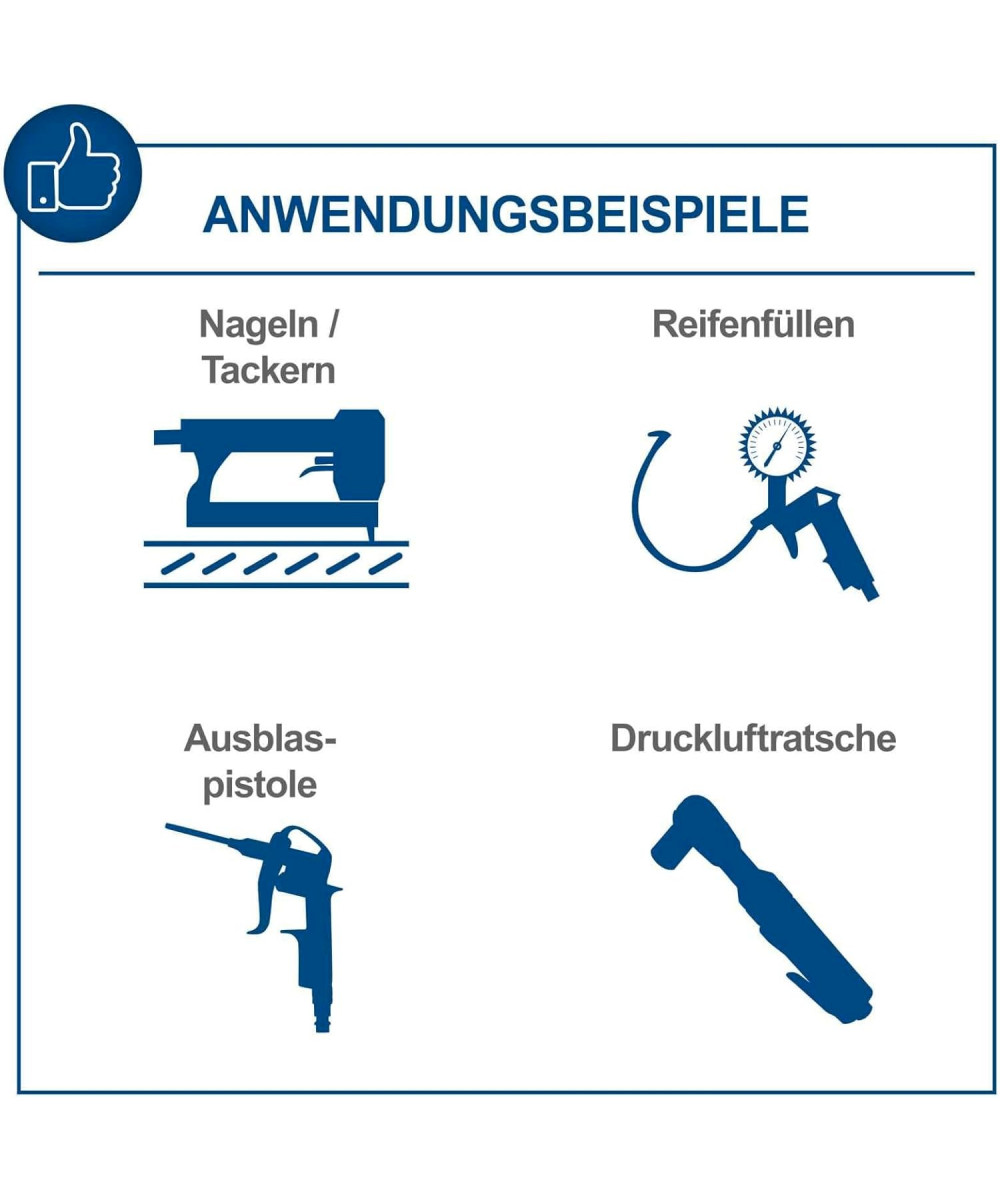 ANWENDUNGSBEISPIELE

Nageln / Tackern

Reifenfüllen

Ausblaspistole

Druckluftratsche