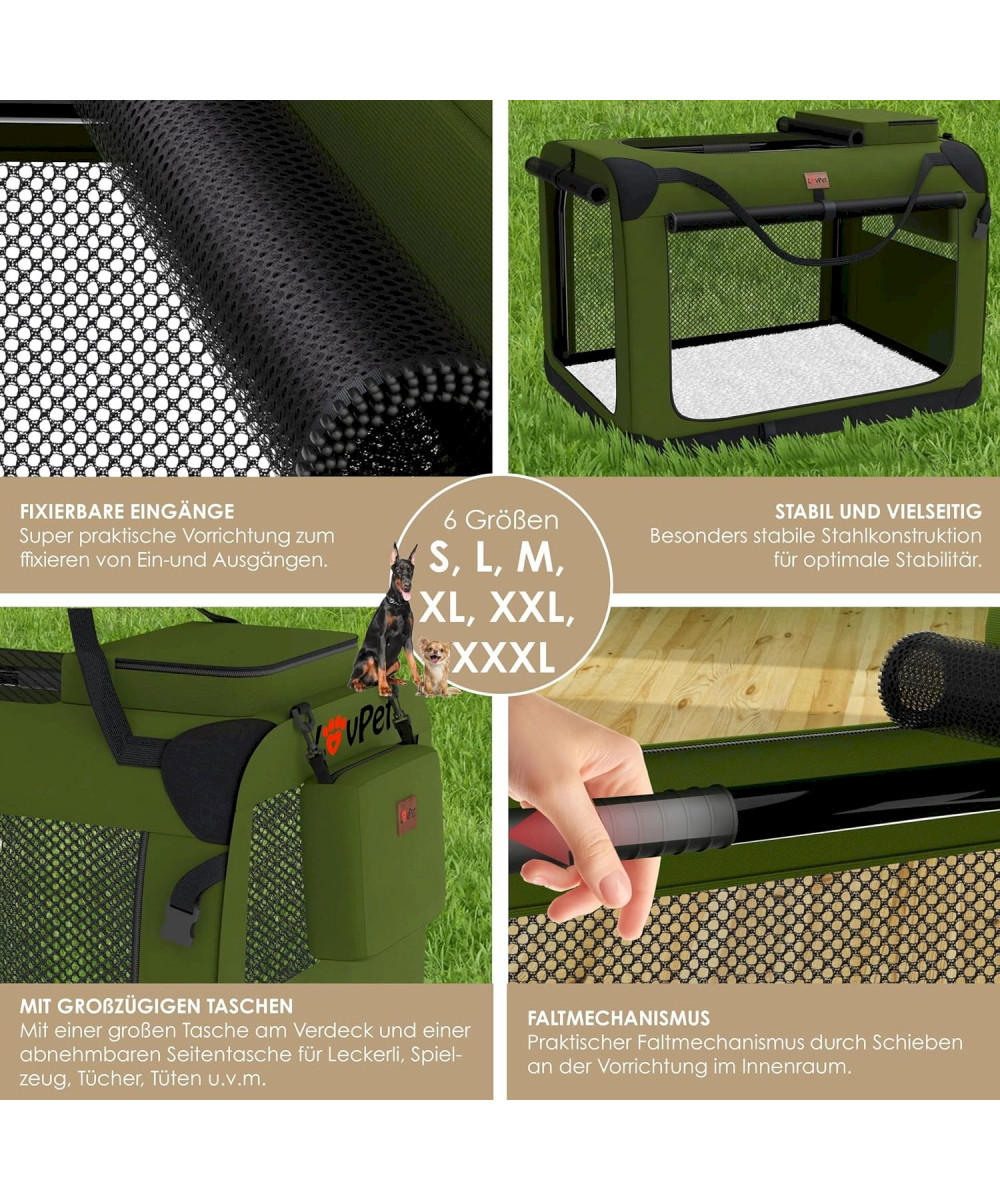 FIXIERBARE EINGÄNGE
Super praktische Vorrichtung zum fixieren von Ein-und Ausgängen.

6 Größen
S, L, M, XL, XXL, XXXL

STABIL UND VIELSEITIG
Besonders stabile Stahlkonstruktion für optimale Stabilitär.

LovPet

MIT GROßZÜGIGEN TASCHEN
Mit einer großen Tasche am Verdeck und einer abnehmbaren Seitentasche für Leckerli, Spielzeug, Tücher, Tüten u.v.m.

FALTMECHANISMUS
Praktischer Faltmechanismus durch Schieben an der Vorrichtung im Innenraum.