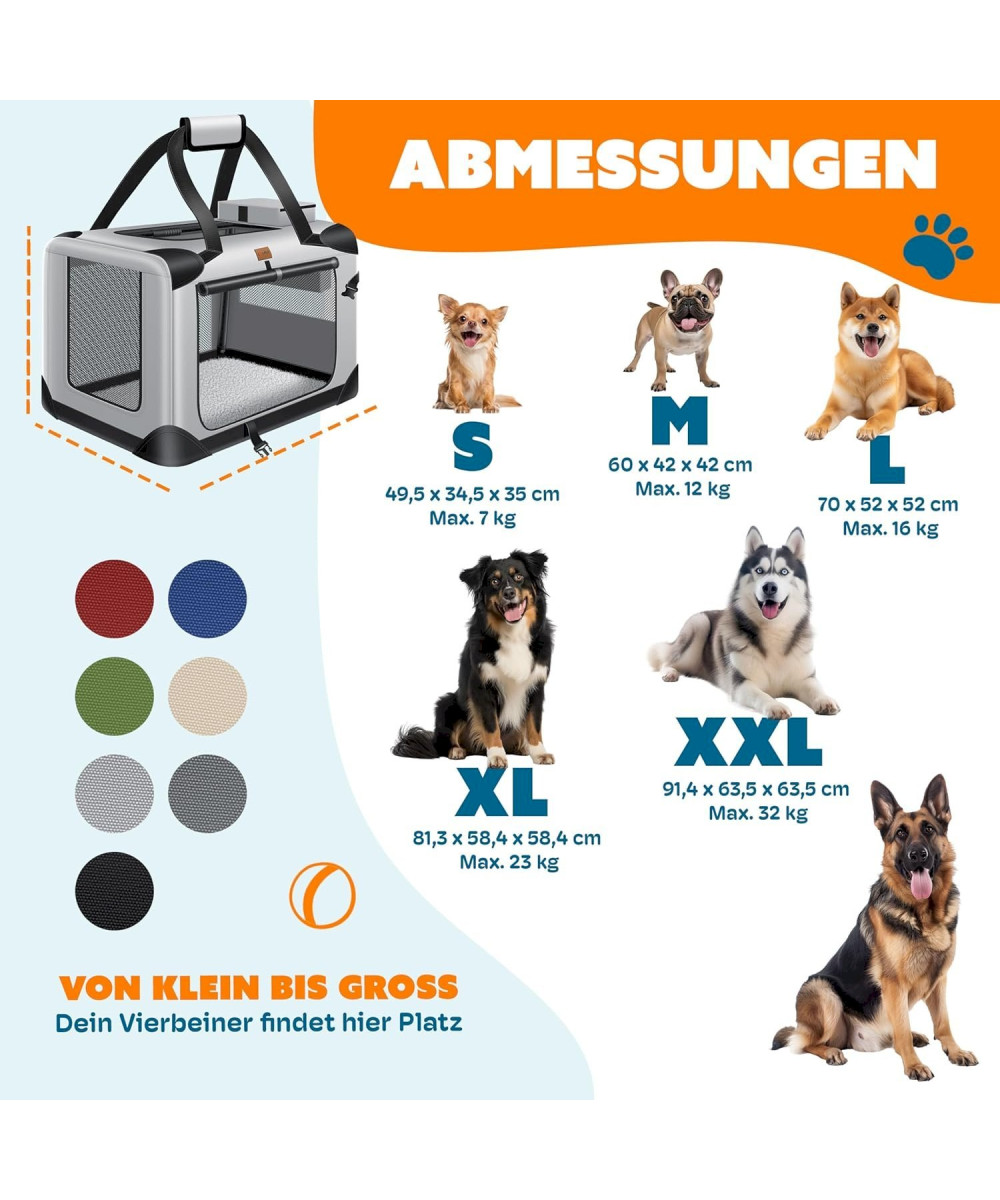 ABMESSUNGEN

S
49,5 x 34,5 x 35 cm
Max. 7 kg

M
60 x 42 x 42 cm
Max. 12 kg

L
70 x 52 x 52 cm
Max. 16 kg

XL
81,3 x 58,4 x 58,4 cm
Max. 23 kg

XXL
91,4 x 63,5 x 63,5 cm
Max. 32 kg

VON KLEIN BIS GROSS
Dein Vierbeiner findet hier Platz