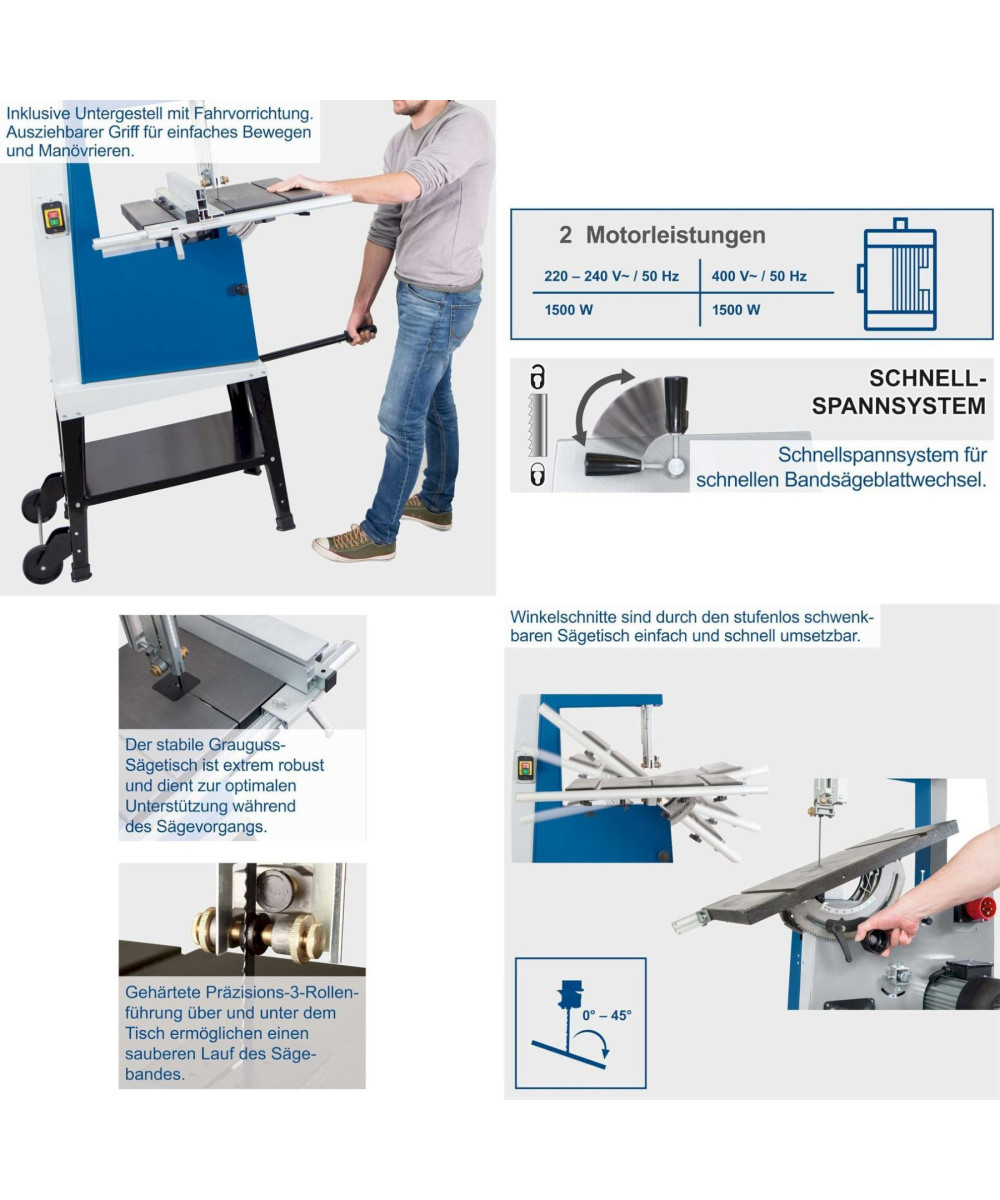 Inklusive Untergestell mit Fahrvorrichtung. Ausziehbarer Griff für einfaches Bewegen und Manövrieren.

2 Motorleistungen

| 220 – 240 V~ / 50 Hz | 400 V~ / 50 Hz |
|---|---|
| 1500 W | 1500 W |

SCHNELL-SPANNSYSTEM

Schnellspannsystem für schnellen Bandsägeblattwechsel.

Der stabile Grauguss-Sägetisch ist extrem robust und dient zur optimalen Unterstützung während des Sägevorgangs.

Gehärtete Präzisions-3-Rollenführung über und unter dem Tisch ermöglichen einen sauberen Lauf des Sägebandes.

Winkelschnitte sind durch den stufenlos schwenkbaren Sägetisch einfach und schnell umsetzbar.

0° – 45°