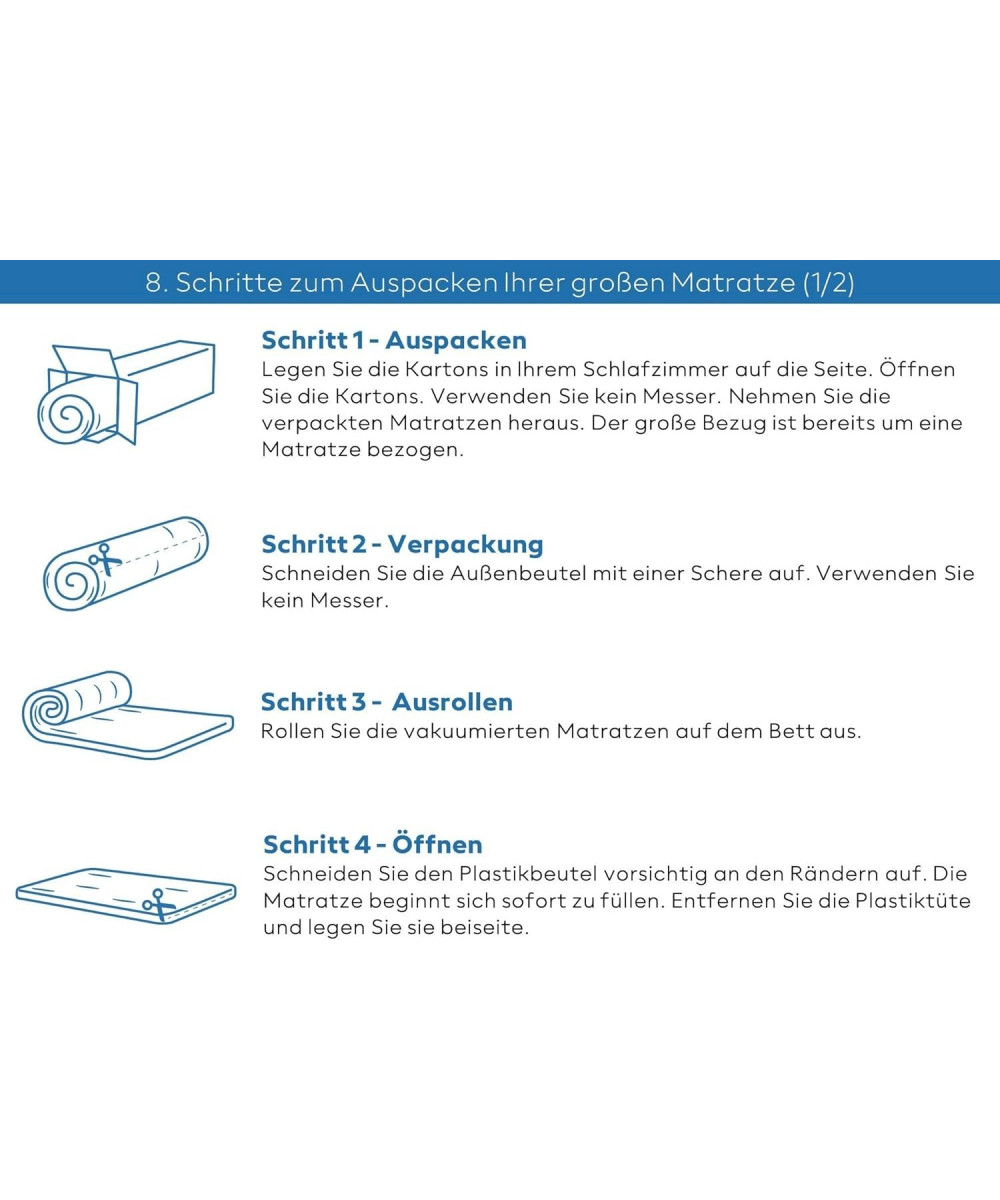 8. Schritte zum Auspacken Ihrer großen Matratze (1/2)

Schritt 1 - Auspacken
Legen Sie die Kartons in Ihrem Schlafzimmer auf die Seite. Öffnen Sie die Kartons. Verwenden Sie kein Messer. Nehmen Sie die verpackten Matratzen heraus. Der große Bezug ist bereits um eine Matratze bezogen.

Schritt 2 - Verpackung
Schneiden Sie die Außenbeutel mit einer Schere auf. Verwenden Sie kein Messer.

Schritt 3 - Ausrollen
Rollen Sie die vakuumierten Matratzen auf dem Bett aus.

Schritt 4 - Öffnen
Schneiden Sie den Plastikbeutel vorsichtig an den Rändern auf. Die Matratze beginnt sich sofort zu füllen. Entfernen Sie die Plastiktüte und legen Sie sie beiseite.