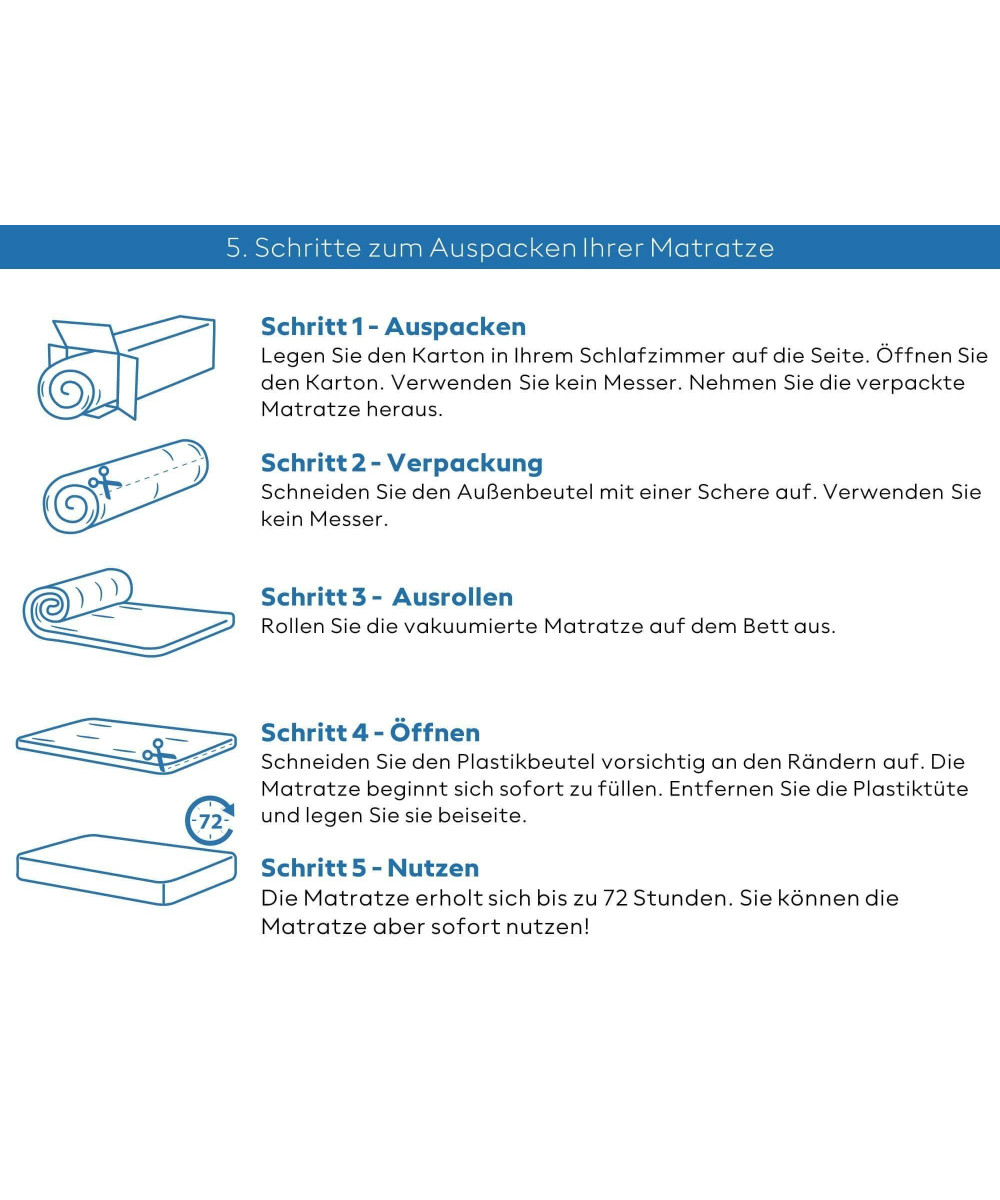 5. Schritte zum Auspacken Ihrer Matratze

Schritt 1 - Auspacken
Legen Sie den Karton in Ihrem Schlafzimmer auf die Seite. Öffnen Sie den Karton. Verwenden Sie kein Messer. Nehmen Sie die verpackte Matratze heraus.

Schritt 2 - Verpackung
Schneiden Sie den Außenbeutel mit einer Schere auf. Verwenden Sie kein Messer.

Schritt 3 - Ausrollen
Rollen Sie die vakuumierte Matratze auf dem Bett aus.

Schritt 4 - Öffnen
Schneiden Sie den Plastikbeutel vorsichtig an den Rändern auf. Die Matratze beginnt sich sofort zu füllen. Entfernen Sie die Plastiktüte und legen Sie sie beiseite.

72

Schritt 5 - Nutzen
Die Matratze erholt sich bis zu 72 Stunden. Sie können die Matratze aber sofort nutzen!