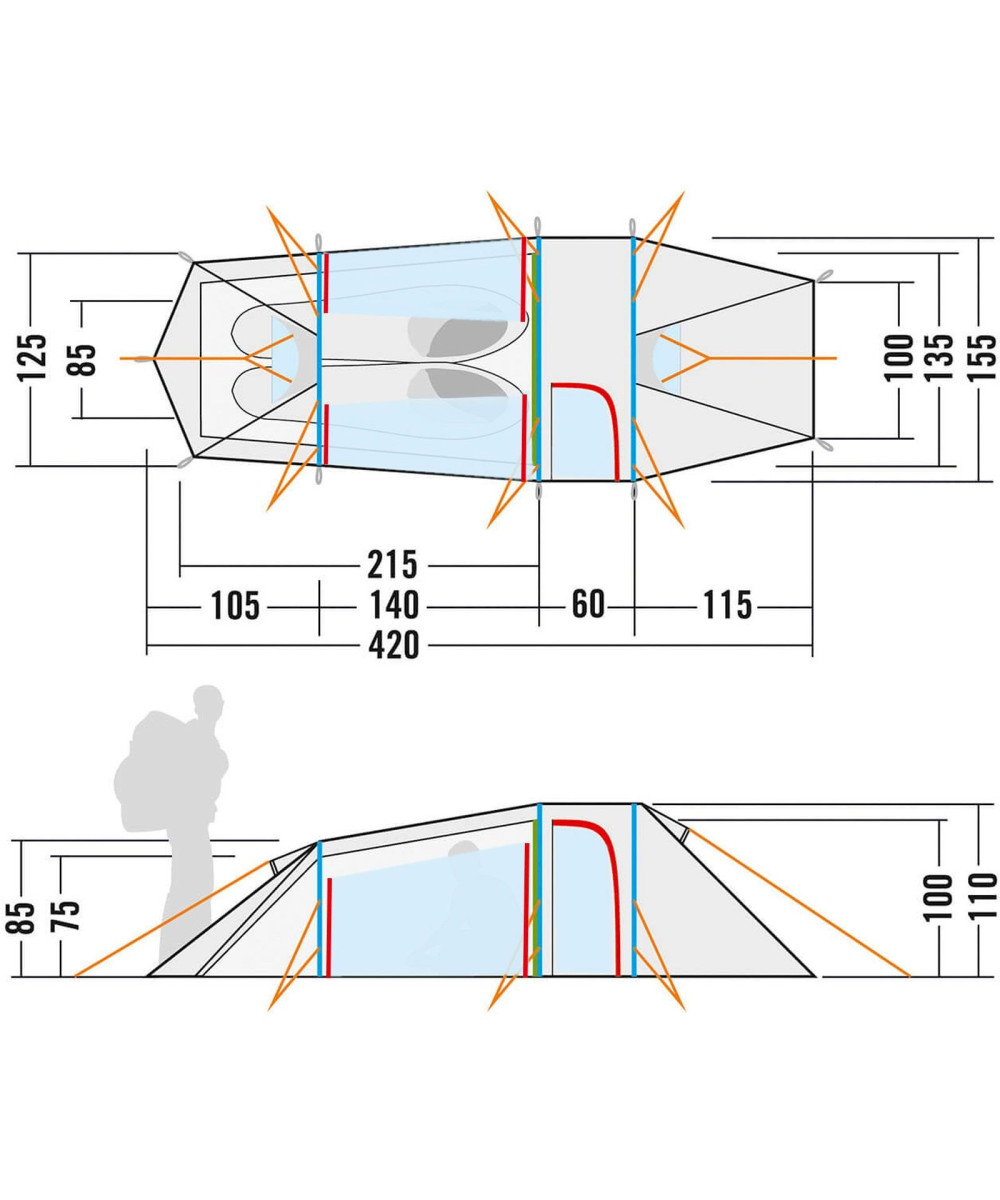 125
85
100
135
155
215
105
140
60
115
420
85
75
100
110