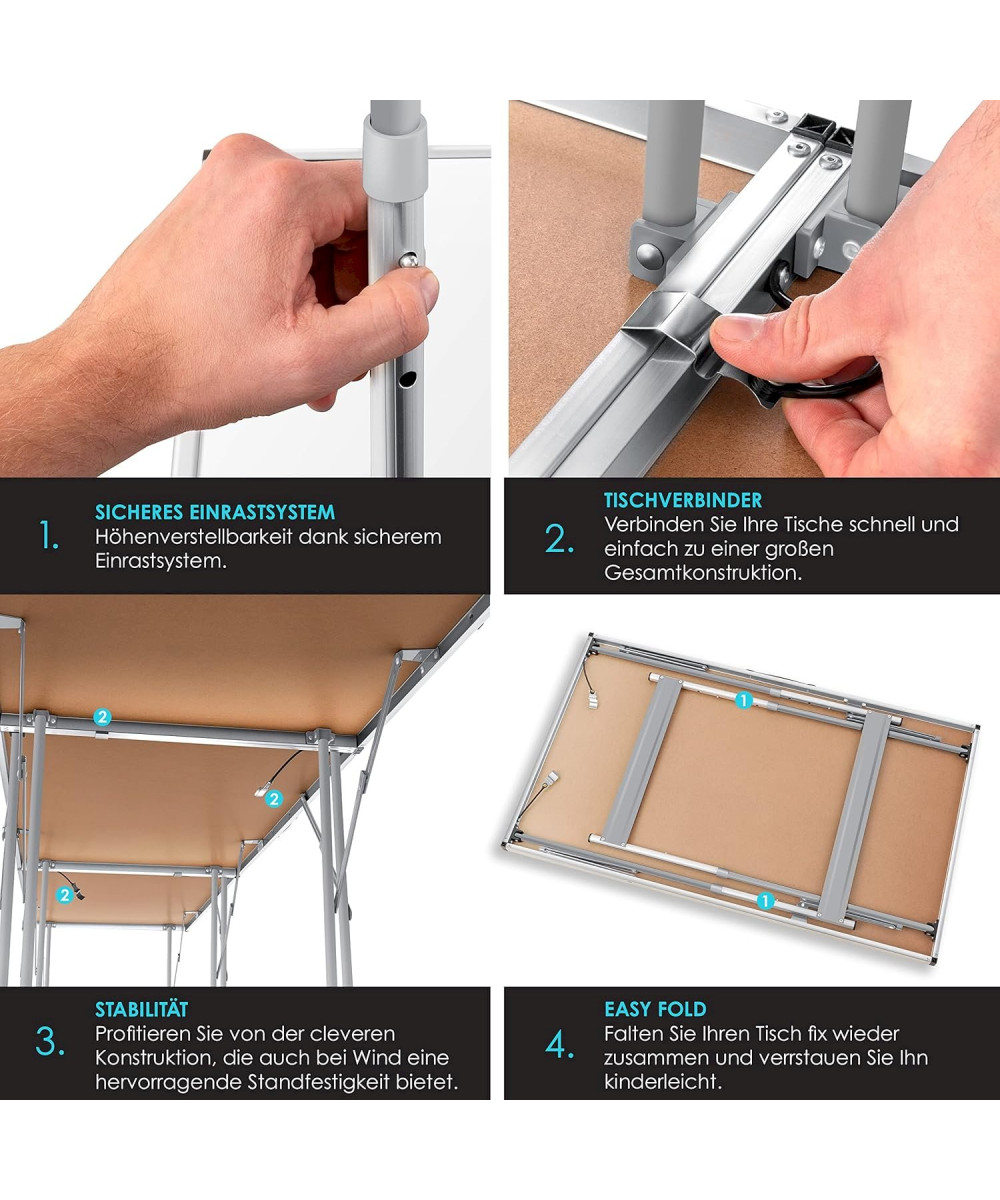 1.
SICHERES EINRASTSYSTEM
Höhenverstellbarkeit dank sicherem Einrastsystem.

2.
TISCHVERBINDER
Verbinden Sie Ihre Tische schnell und einfach zu einer großen Gesamtkonstruktion.

2
2
2

1
1

3.
STABILITÄT
Profitieren Sie von der cleveren Konstruktion, die auch bei Wind eine hervorragende Standfestigkeit bietet.

4.
EASY FOLD
Falten Sie Ihren Tisch fix wieder zusammen und verrstauen Sie Ihn kinderleicht.