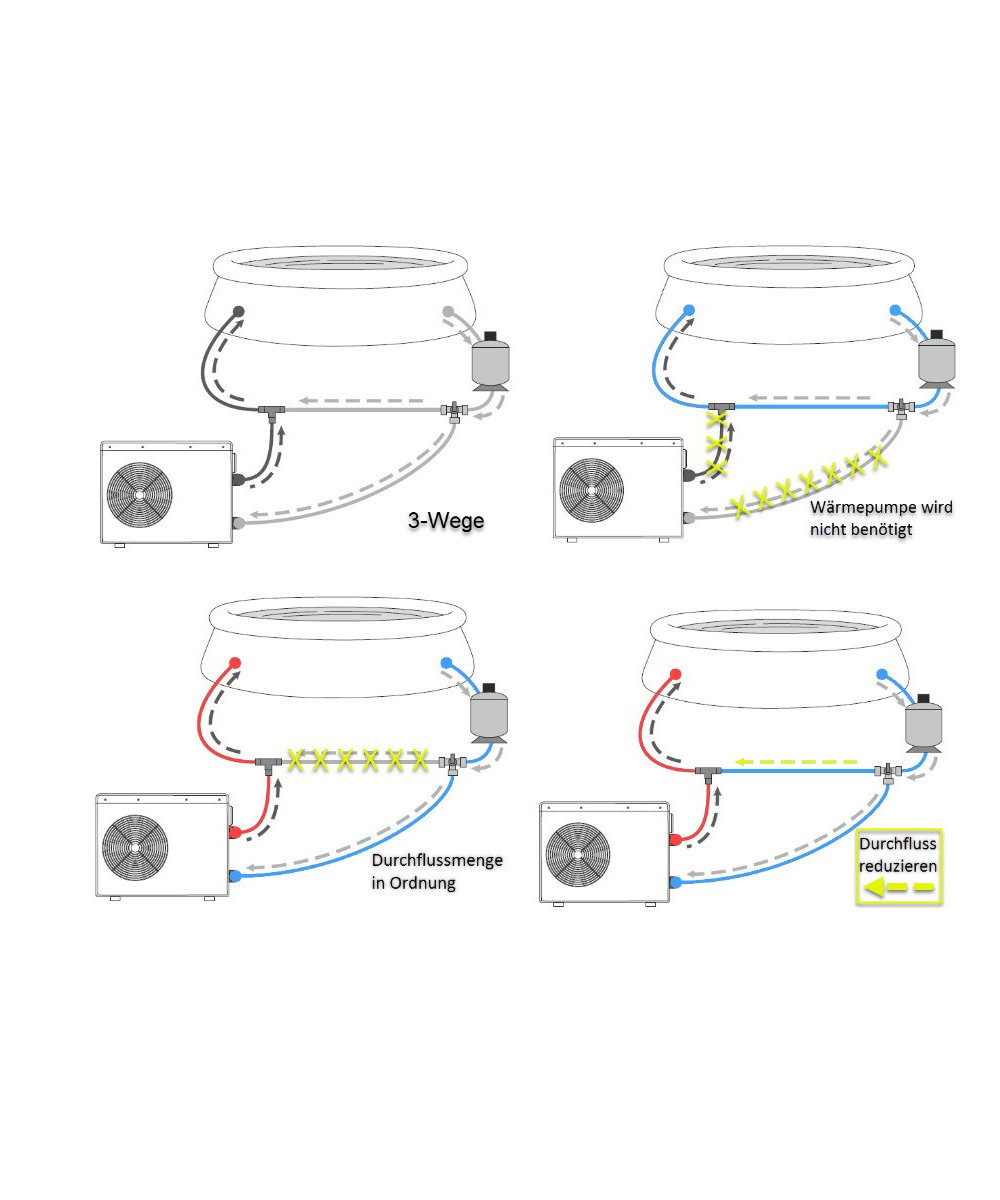 3-Wege

Wärmepumpe wird nicht benötigt

Durchflussmenge in Ordnung

Durchfluss reduzieren