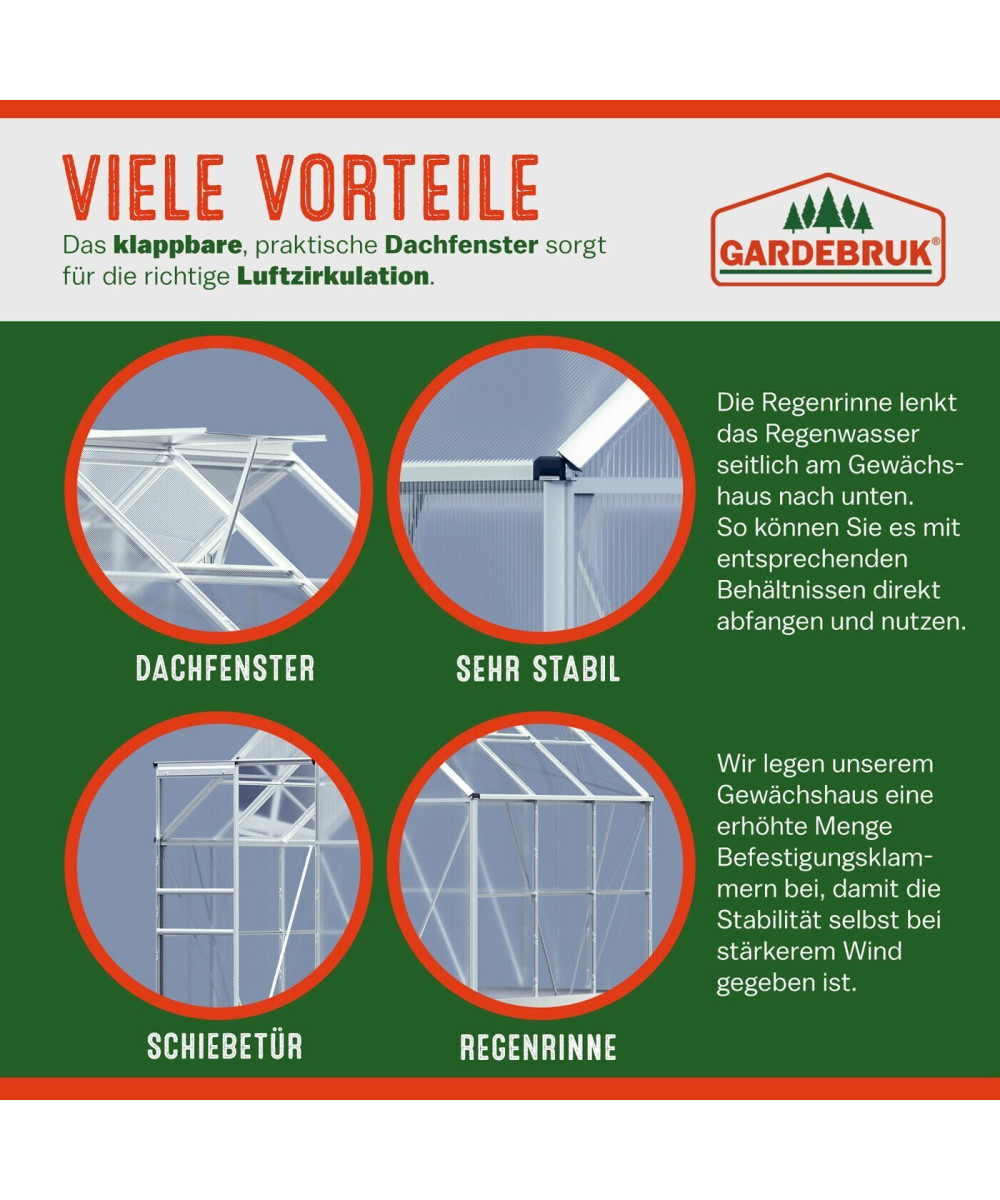 VIELE VORTEILE

Das klappbare, praktische Dachfenster sorgt für die richtige Luftzirkulation.

GARDEBRUK®

DACHFENSTER

SEHR STABIL

Die Regenrinne lenkt das Regenwasser seitlich am Gewächshaus nach unten. So können Sie es mit entsprechenden Behältnissen direkt abfangen und nutzen.

SCHIEBETÜR

REGENRINNE

Wir legen unserem Gewächshaus eine erhöhte Menge Befestigungsklammern bei, damit die Stabilität selbst bei stärkerem Wind gegeben ist.