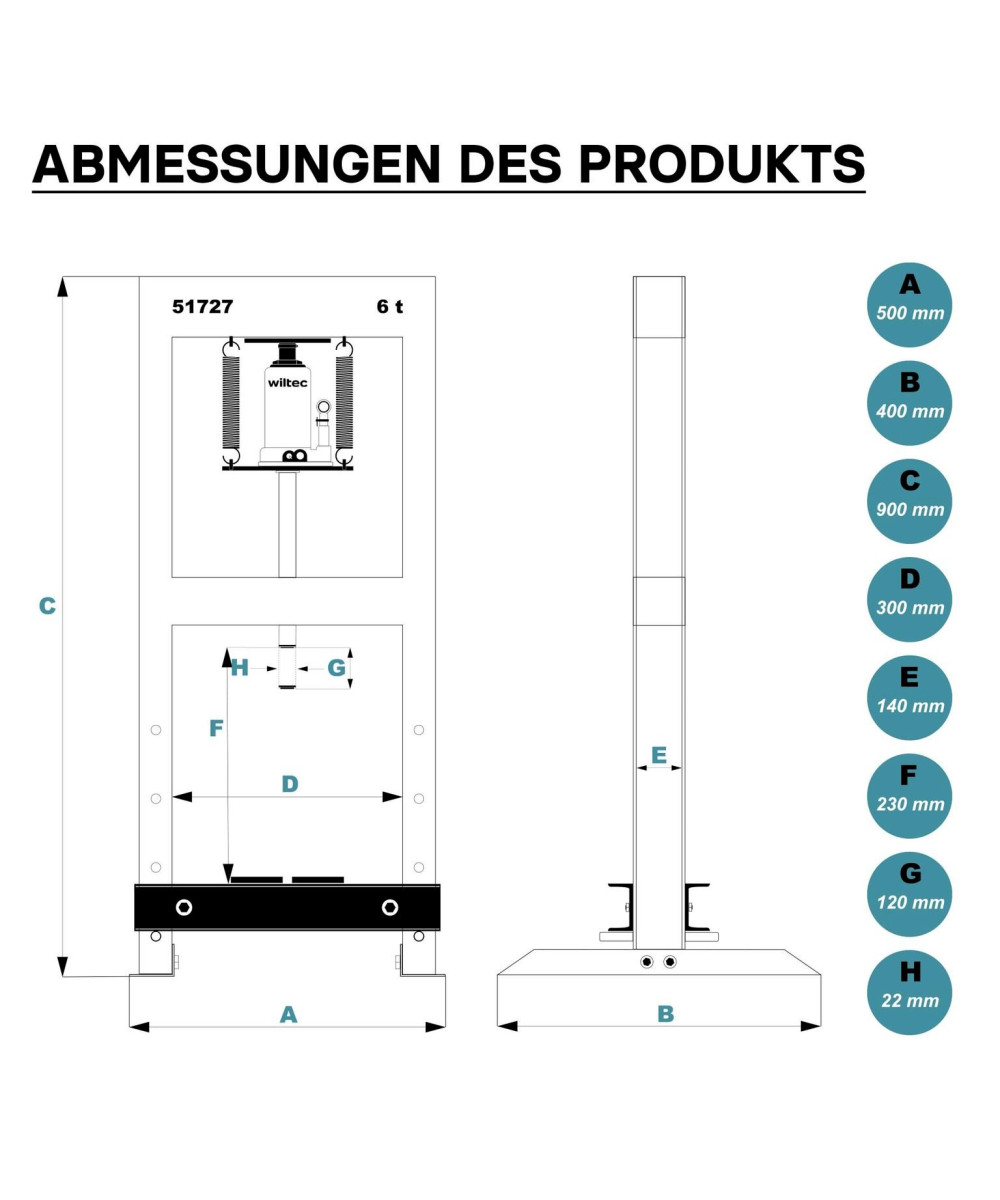 ABMESSUNGEN DES PRODUKTS

51727 6 t

wiltec

C

H G

F

D

A

E

B

A
500 mm

B
400 mm

C
900 mm

D
300 mm

E
140 mm

F
230 mm

G
120 mm

H
22 mm