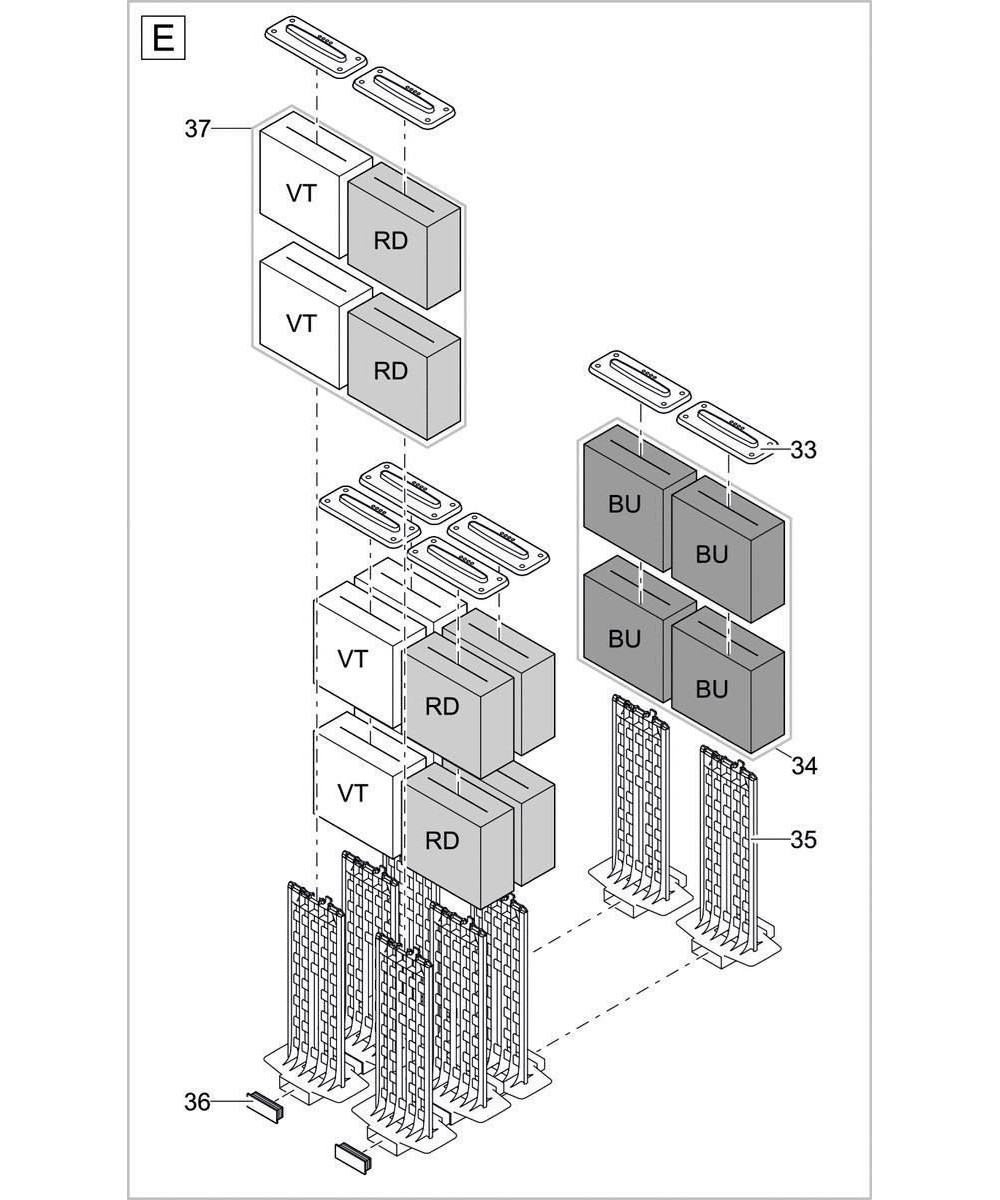 E

37

VT

RD

VT

RD

33

BU

BU

BU

BU

VT

RD

VT

RD

34

35

36