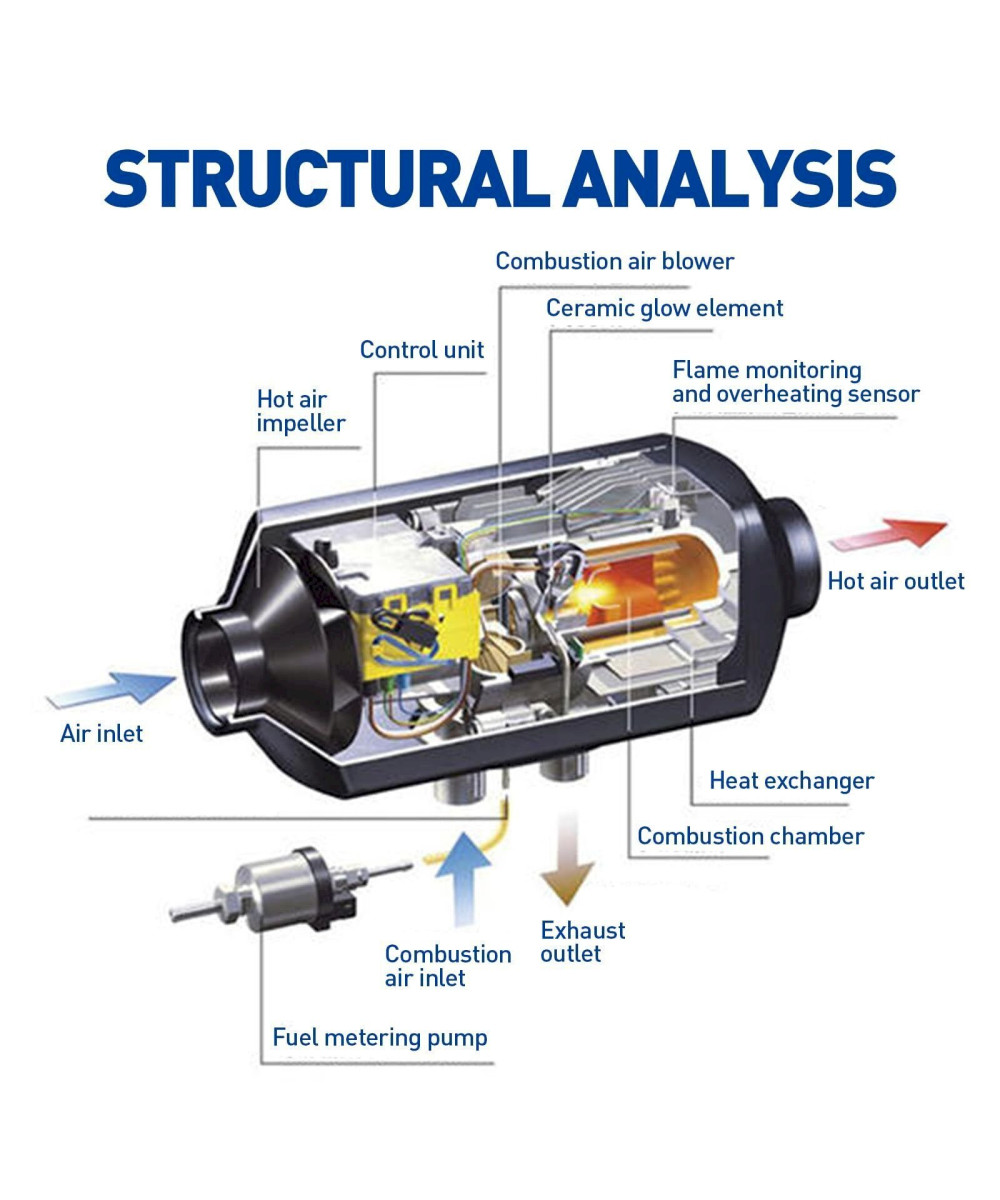 STRUCTURAL ANALYSIS

Combustion air blower

Ceramic glow element

Control unit

Flame monitoring and overheating sensor

Hot air impeller

Hot air outlet

Air inlet

Heat exchanger

Combustion chamber

Exhaust outlet

Combustion air inlet

Fuel metering pump