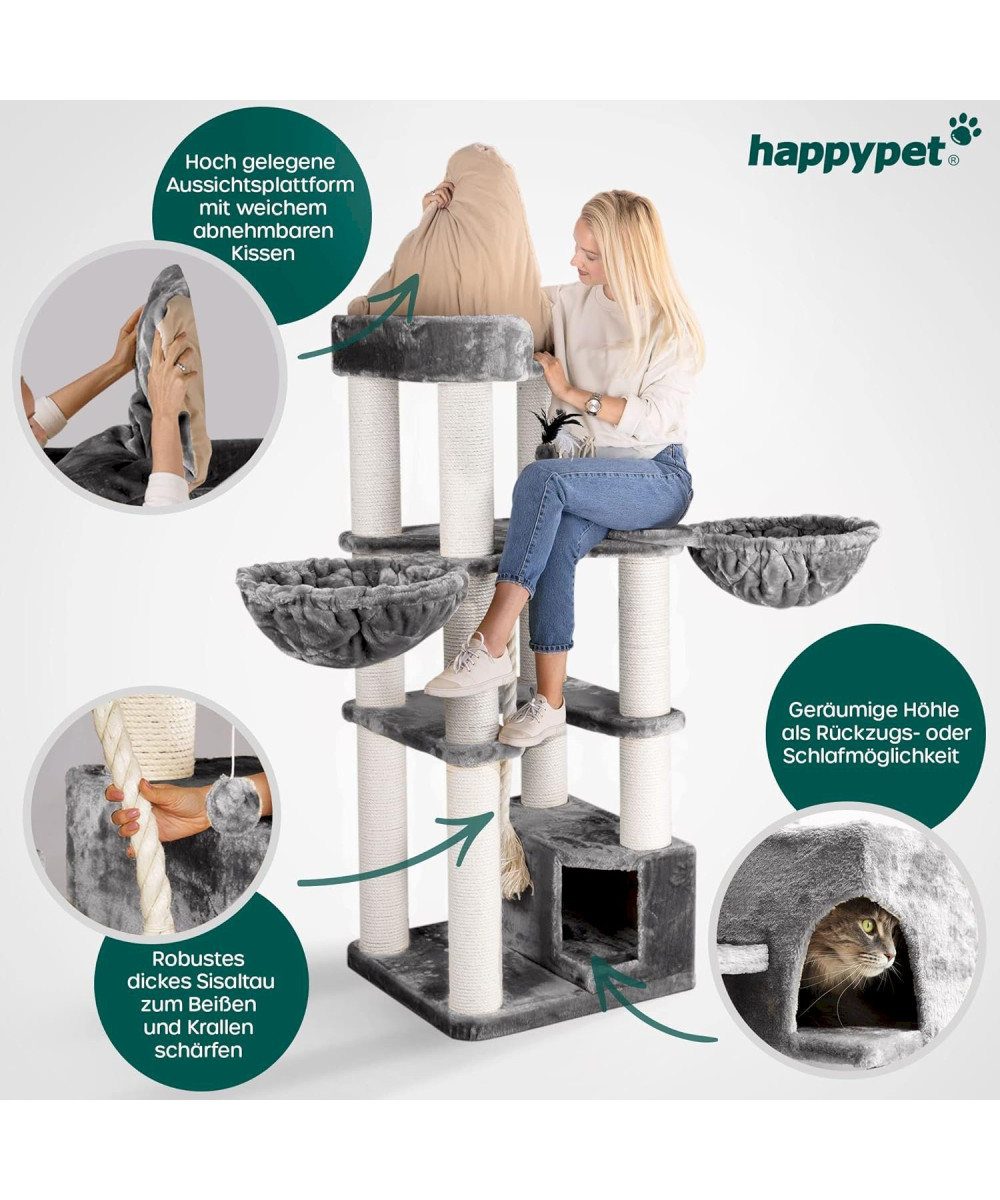 happypet®

Hoch gelegene Aussichtsplattform mit weichem abnehmbaren Kissen

Geräumige Höhle als Rückzugs- oder Schlafmöglichkeit

Robustes dickes Sisaltau zum Beißen und Krallen schärfen