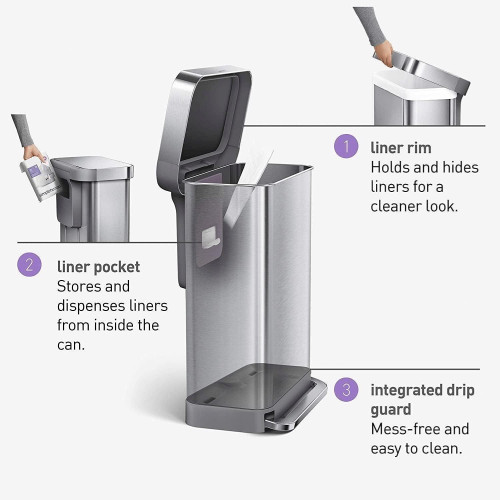 1 liner rim
Holds and hides liners for a cleaner look.

2 liner pocket
Stores and dispenses liners from inside the can.

3 integrated drip guard
Mess-free and easy to clean.