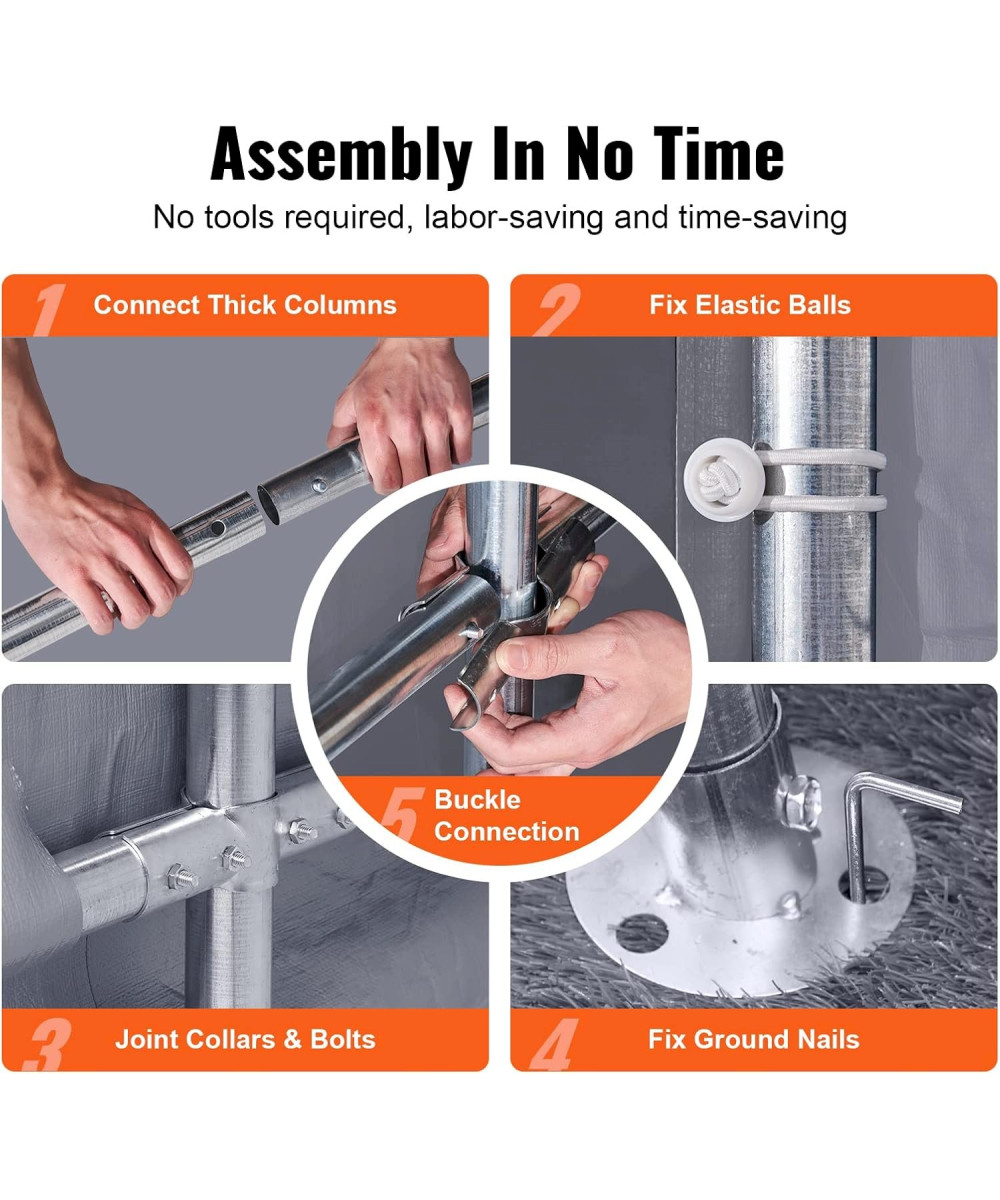 Assembly In No Time
No tools required, labor-saving and time-saving

1 Connect Thick Columns

2 Fix Elastic Balls

5 Buckle Connection

3 Joint Collars & Bolts

4 Fix Ground Nails