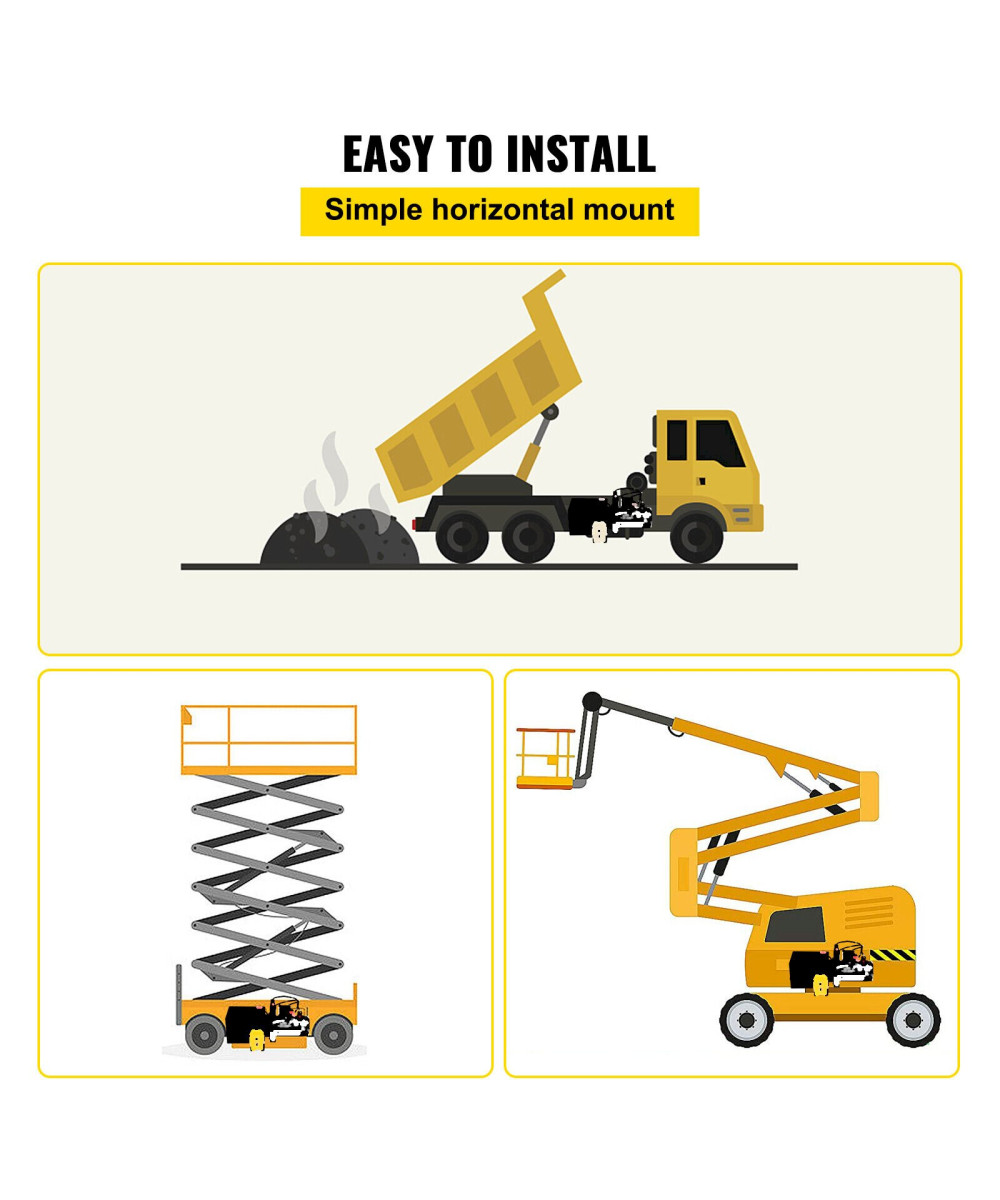 EASY TO INSTALL

Simple horizontal mount