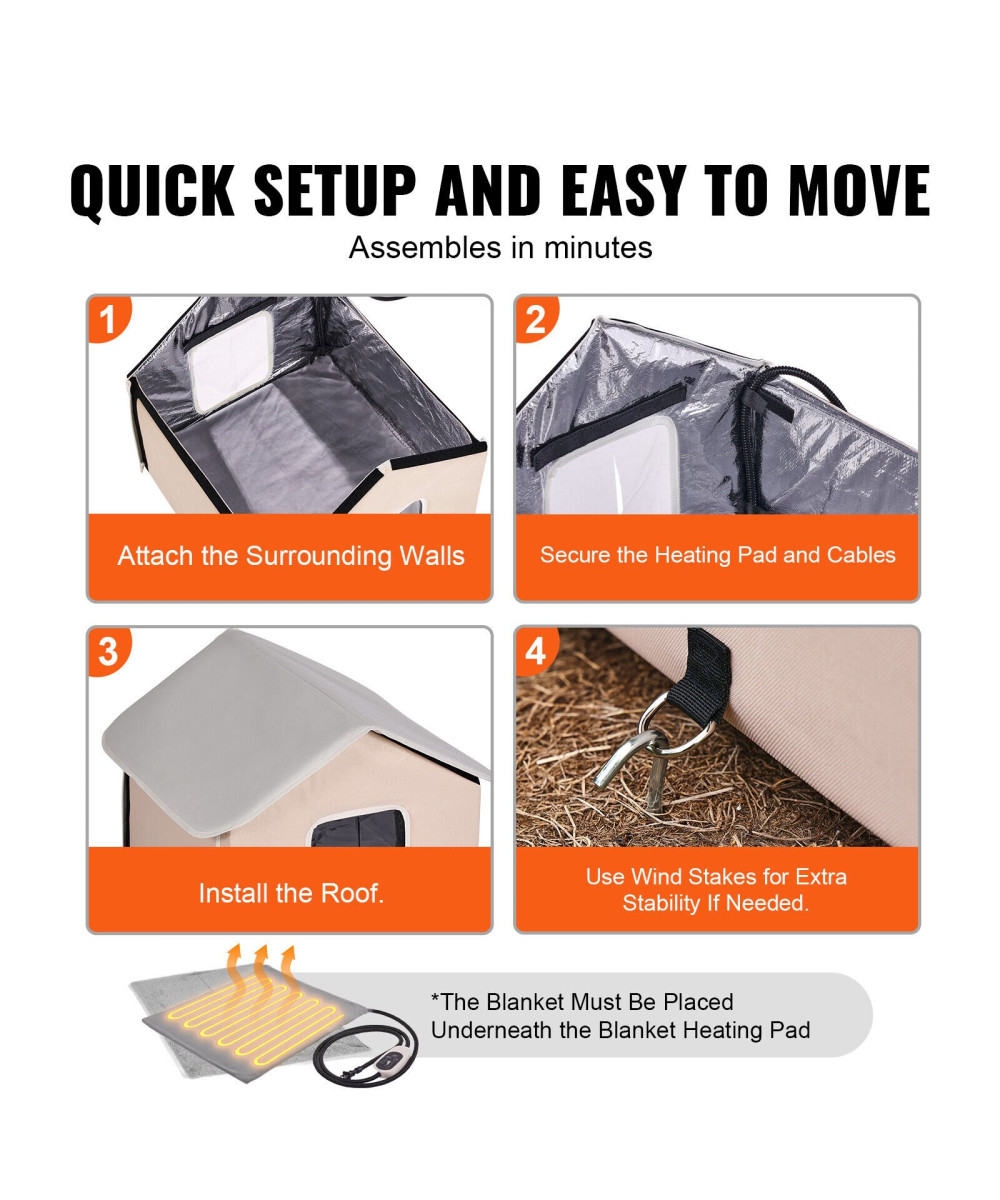 QUICK SETUP AND EASY TO MOVE
Assembles in minutes

1
Attach the Surrounding Walls

2
Secure the Heating Pad and Cables

3
Install the Roof.

4
Use Wind Stakes for Extra Stability If Needed.

*The Blanket Must Be Placed Underneath the Blanket Heating Pad