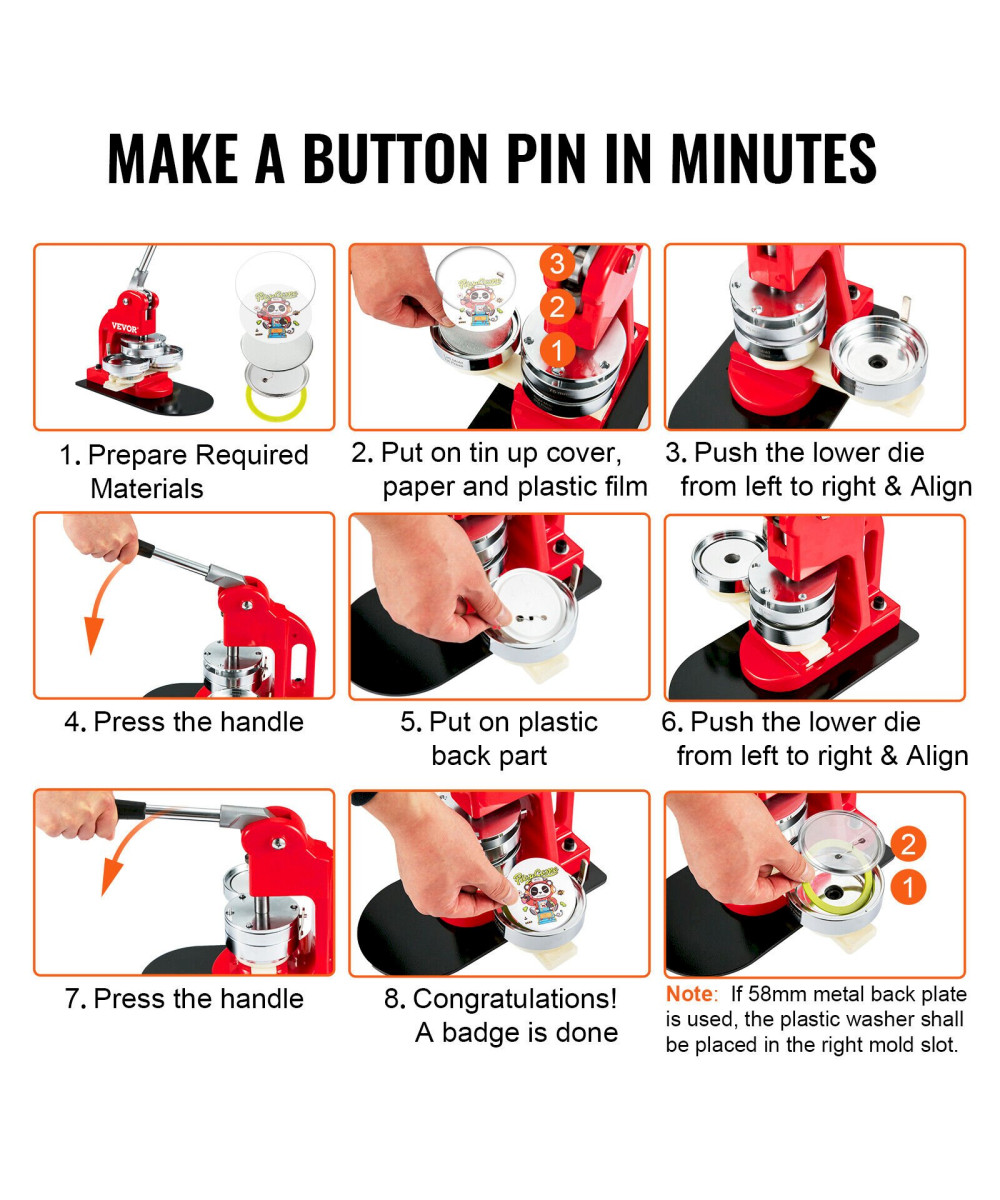 MAKE A BUTTON PIN IN MINUTES

VEVOR

1. Prepare Required Materials

3
2
1

2. Put on tin up cover, paper and plastic film

3. Push the lower die from left to right & Align

4. Press the handle

5. Put on plastic back part

6. Push the lower die from left to right & Align

7. Press the handle

8. Congratulations! A badge is done

2
1

Note: If 58mm metal back plate is used, the plastic washer shall be placed in the right mold slot.