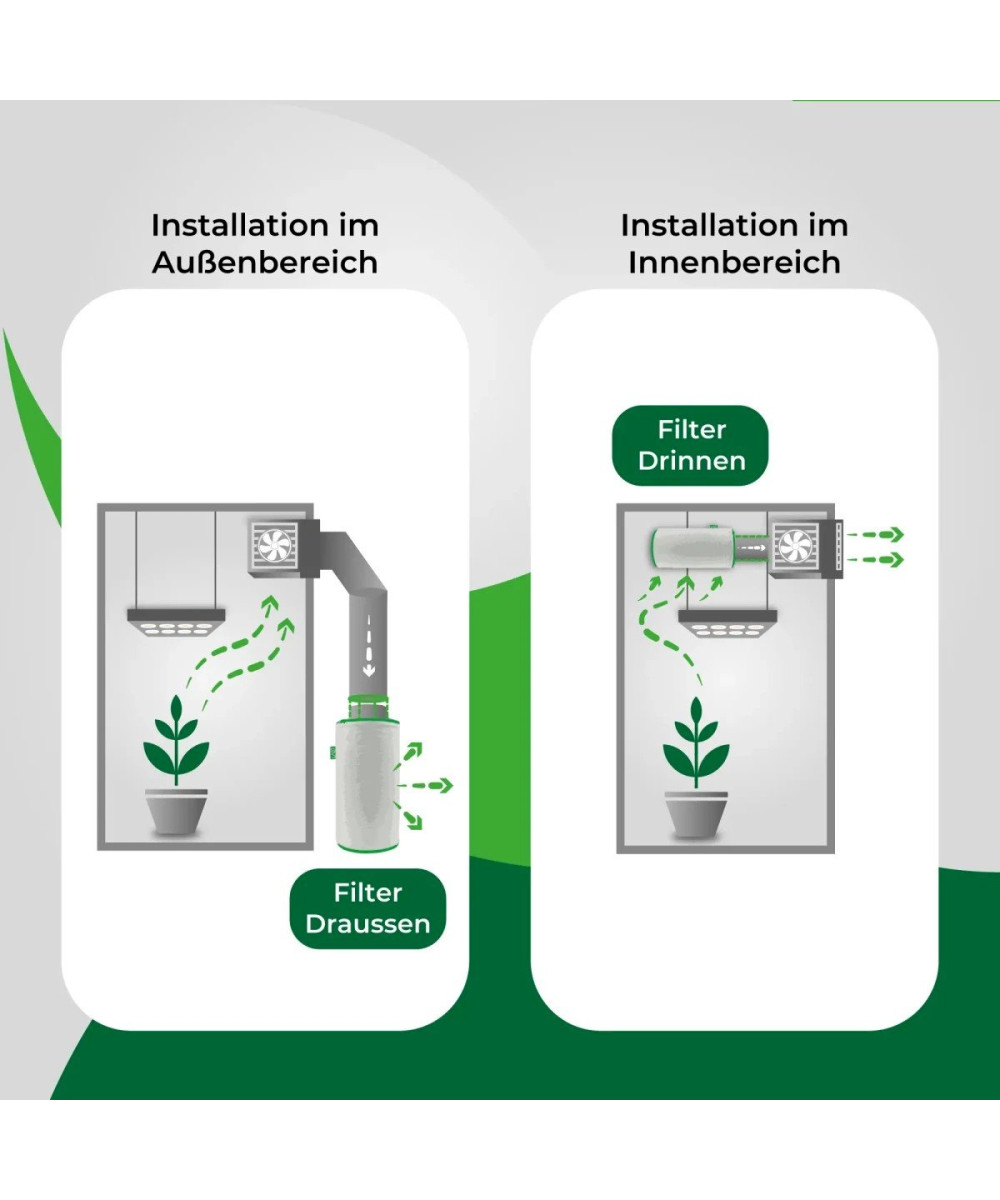 Installation im Außenbereich

Filter Draussen

Installation im Innenbereich

Filter Drinnen