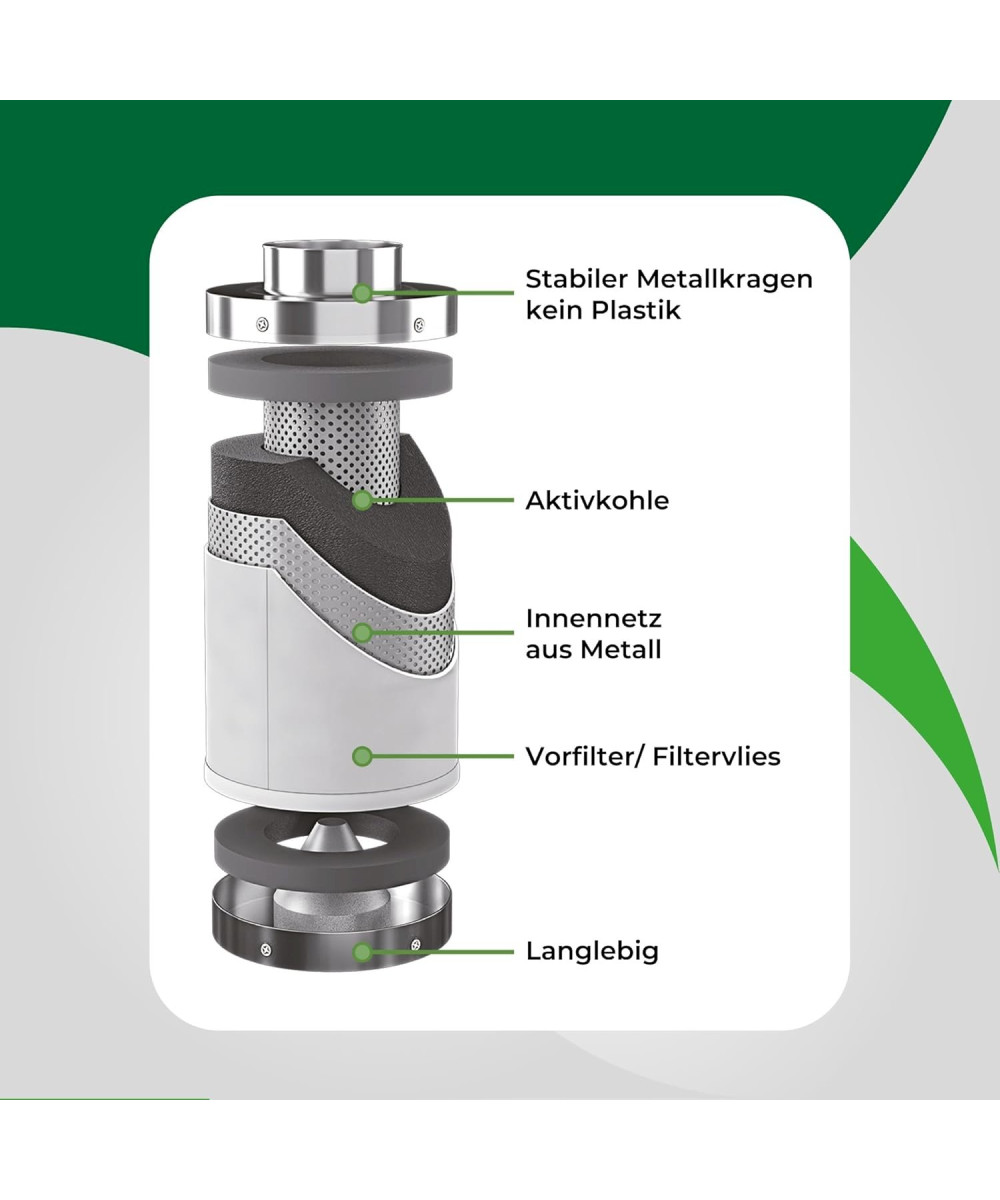 Stabiler Metallkragen kein Plastik

Aktivkohle

Innennetz aus Metall

Vorfilter/ Filtervlies

Langlebig