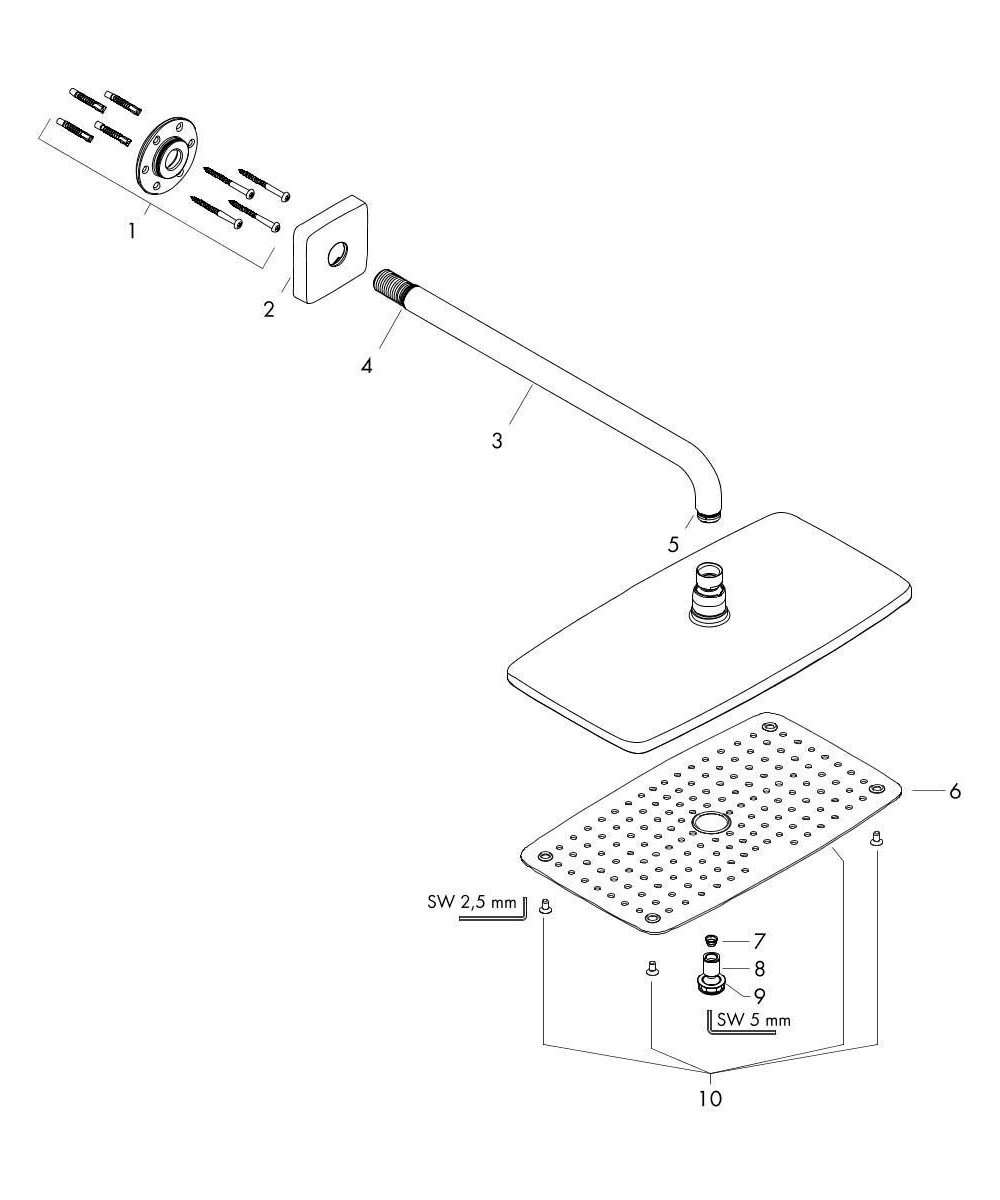 1
2
4
3
5
6
SW 2,5 mm
7
8
9
SW 5 mm
10