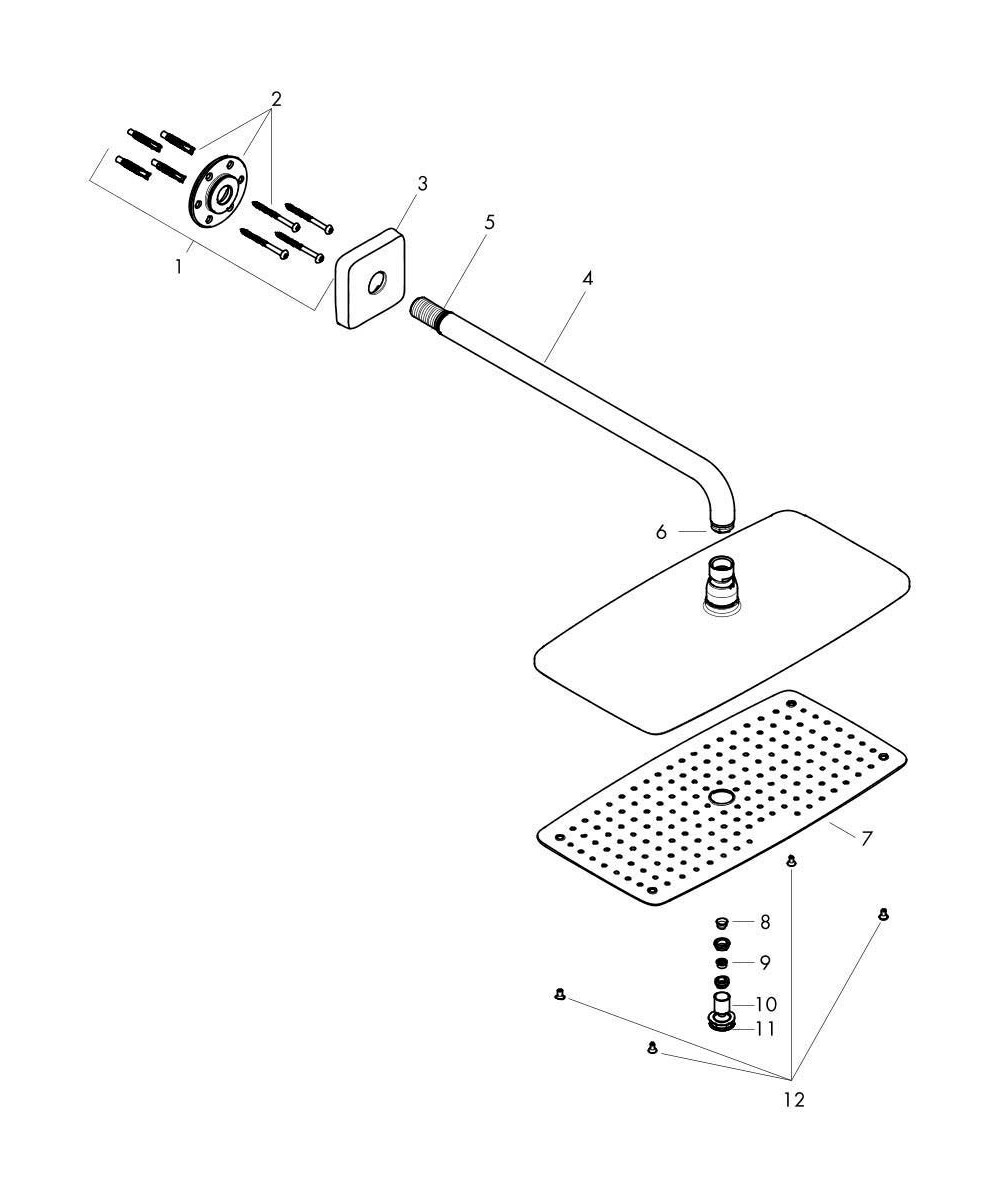 2
3
5
4
1
6
7
8
9
10
11
12