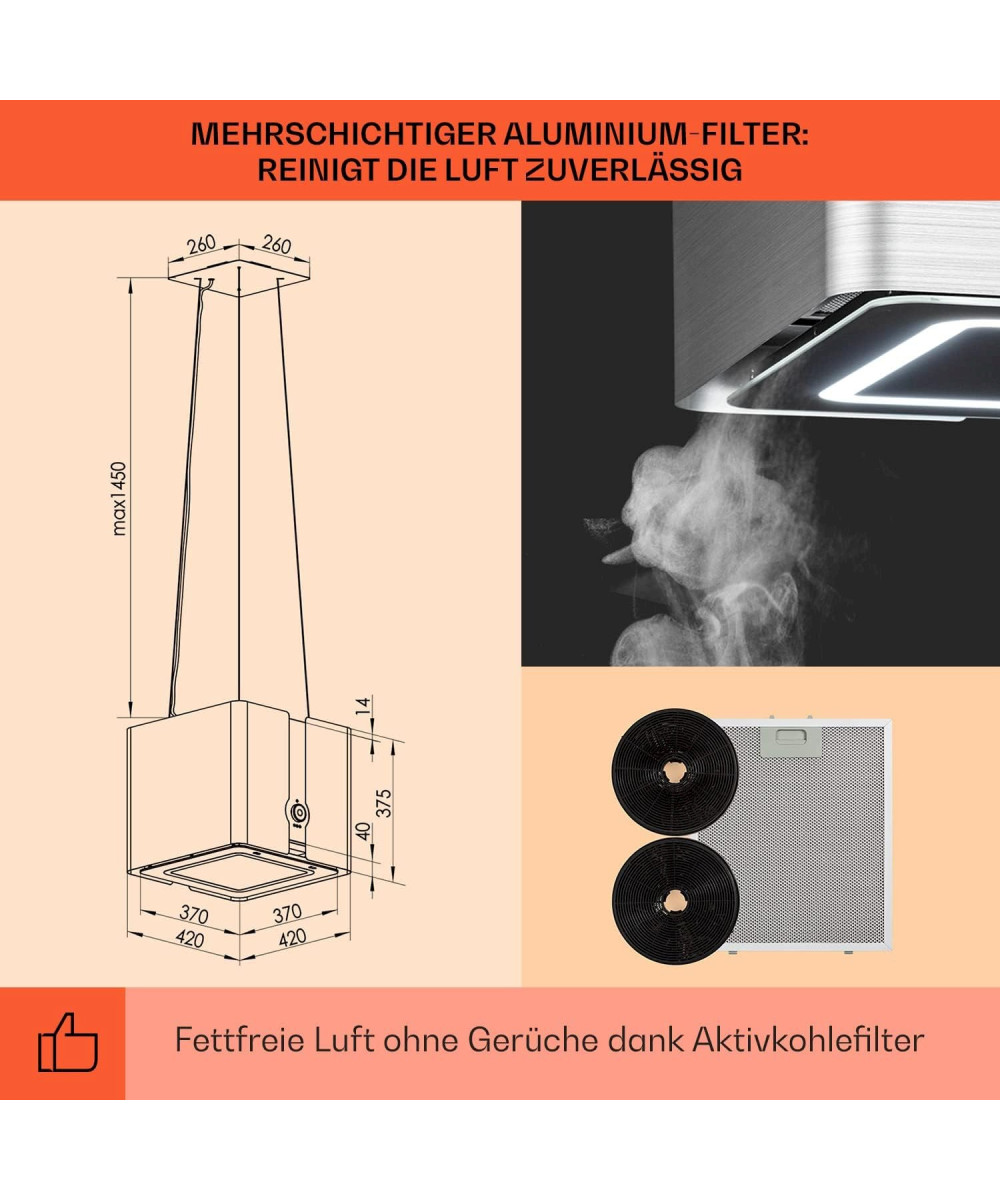 MEHRSCHICHTIGER ALUMINIUM-FILTER:
REINIGT DIE LUFT ZUVERLÄSSIG

260
260
max1450
14
375
40
370
370
420
420

Fettfreie Luft ohne Gerüche dank Aktivkohlefilter