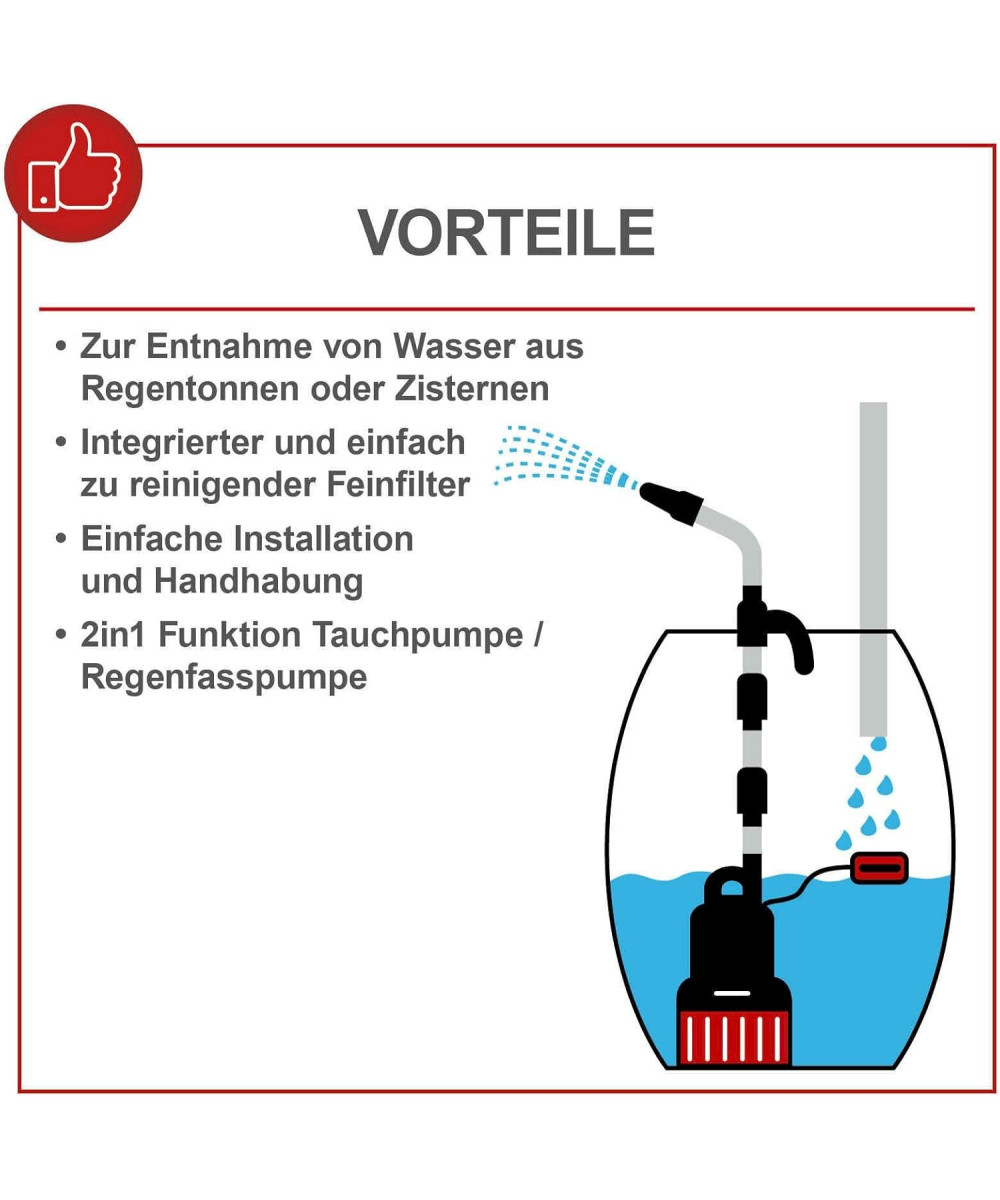 VORTEILE

• Zur Entnahme von Wasser aus Regentonnen oder Zisternen

• Integrierter und einfach zu reinigender Feinfilter

• Einfache Installation und Handhabung

• 2in1 Funktion Tauchpumpe / Regenfasspumpe