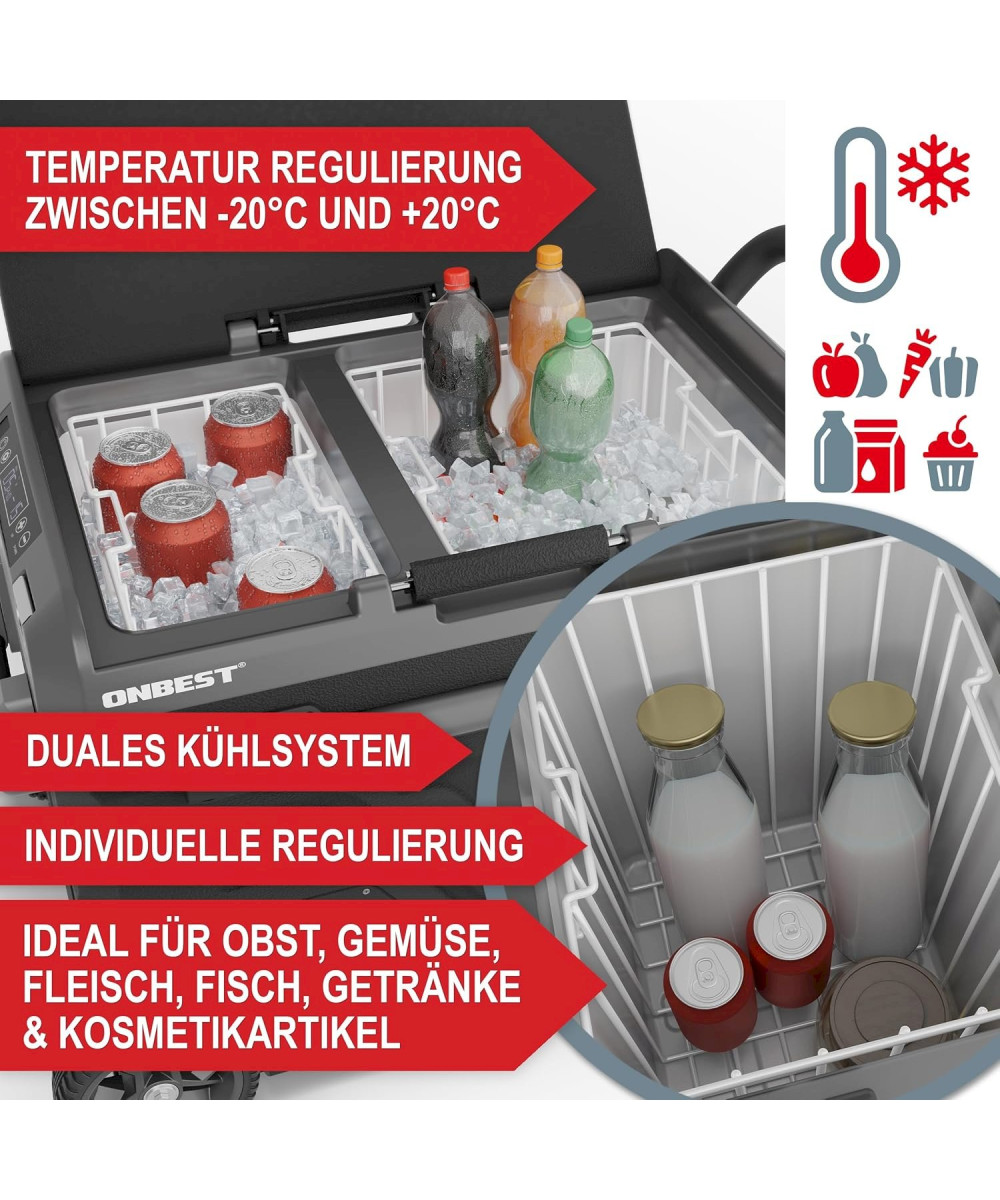 TEMPERATUR REGULIERUNG ZWISCHEN -20°C UND +20°C

ONBEST®

DUALES KÜHLSYSTEM

INDIVIDUELLE REGULIERUNG

IDEAL FÜR OBST, GEMÜSE, FLEISCH, FISCH, GETRÄNKE & KOSMETIKARTIKEL