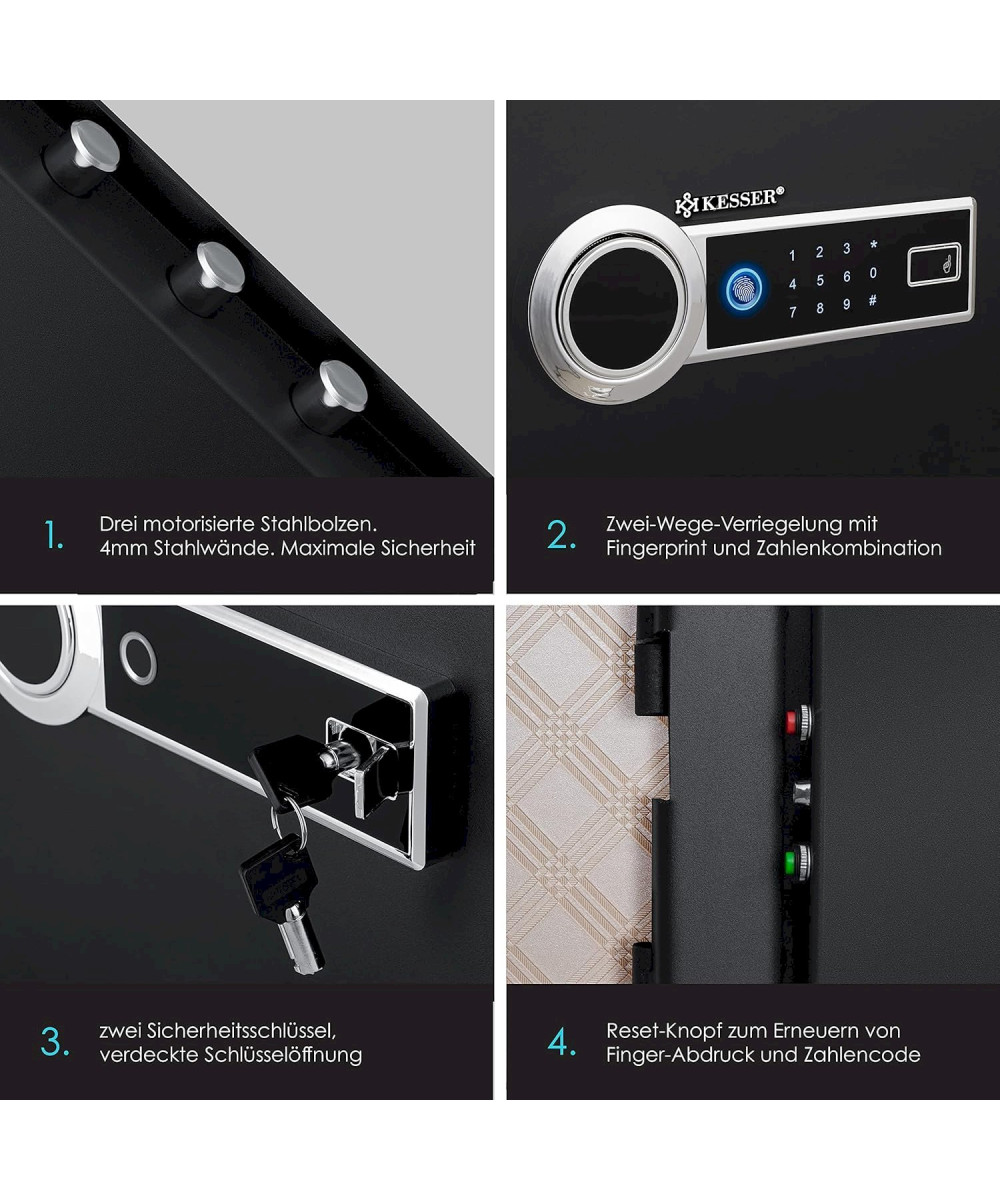 1. Drei motorisierte Stahlbolzen. 4mm Stahlwände. Maximale Sicherheit

KESSER®

1 2 3 *
4 5 6 0
7 8 9 #

2. Zwei-Wege-Verriegelung mit Fingerprint und Zahlenkombination

3. zwei Sicherheitsschlüssel, verdeckte Schlüsselöffnung

4. Reset-Knopf zum Erneuern von Finger-Abdruck und Zahlencode