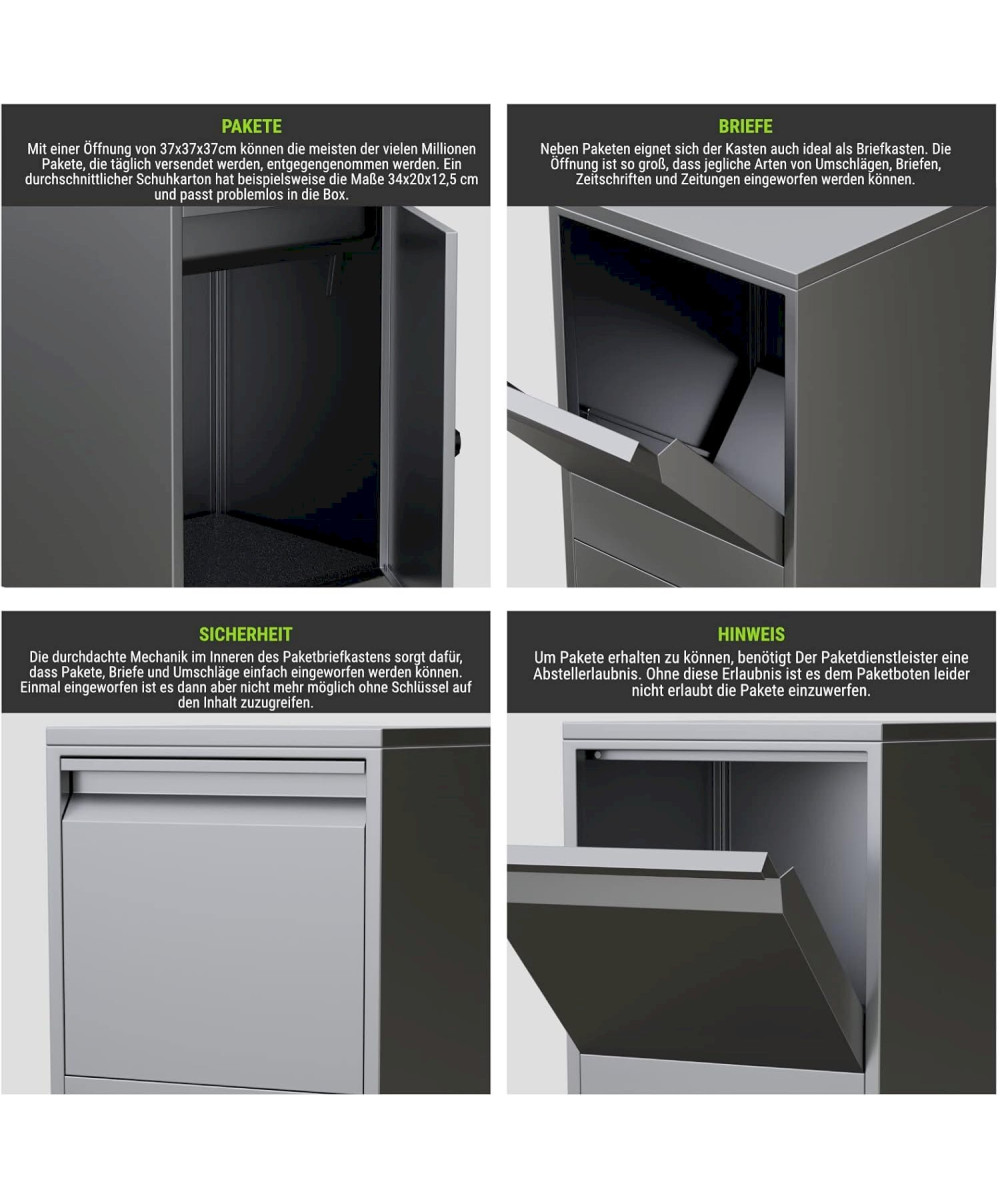 PAKETE
Mit einer Öffnung von 37x37x37cm können die meisten der vielen Millionen Pakete, die täglich versendet werden, entgegengenommen werden. Ein durchschnittlicher Schuhkarton hat beispielsweise die Maße 34x20x12,5 cm und passt problemlos in die Box.

BRIEFE
Neben Paketen eignet sich der Kasten auch ideal als Briefkasten. Die Öffnung ist so groß, dass jegliche Arten von Umschlägen, Briefen, Zeitschriften und Zeitungen eingeworfen werden können.

SICHERHEIT
Die durchdachte Mechanik im Inneren des Paketbriefkastens sorgt dafür, dass Pakete, Briefe und Umschläge einfach eingeworfen werden können. Einmal eingeworfen ist es dann aber nicht mehr möglich ohne Schlüssel auf den Inhalt zuzugreifen.

HINWEIS
Um Pakete erhalten zu können, benötigt Der Paketdienstleister eine Abstellerlaubnis. Ohne diese Erlaubnis ist es dem Paketboten leider nicht erlaubt die Pakete einzuwerfen.