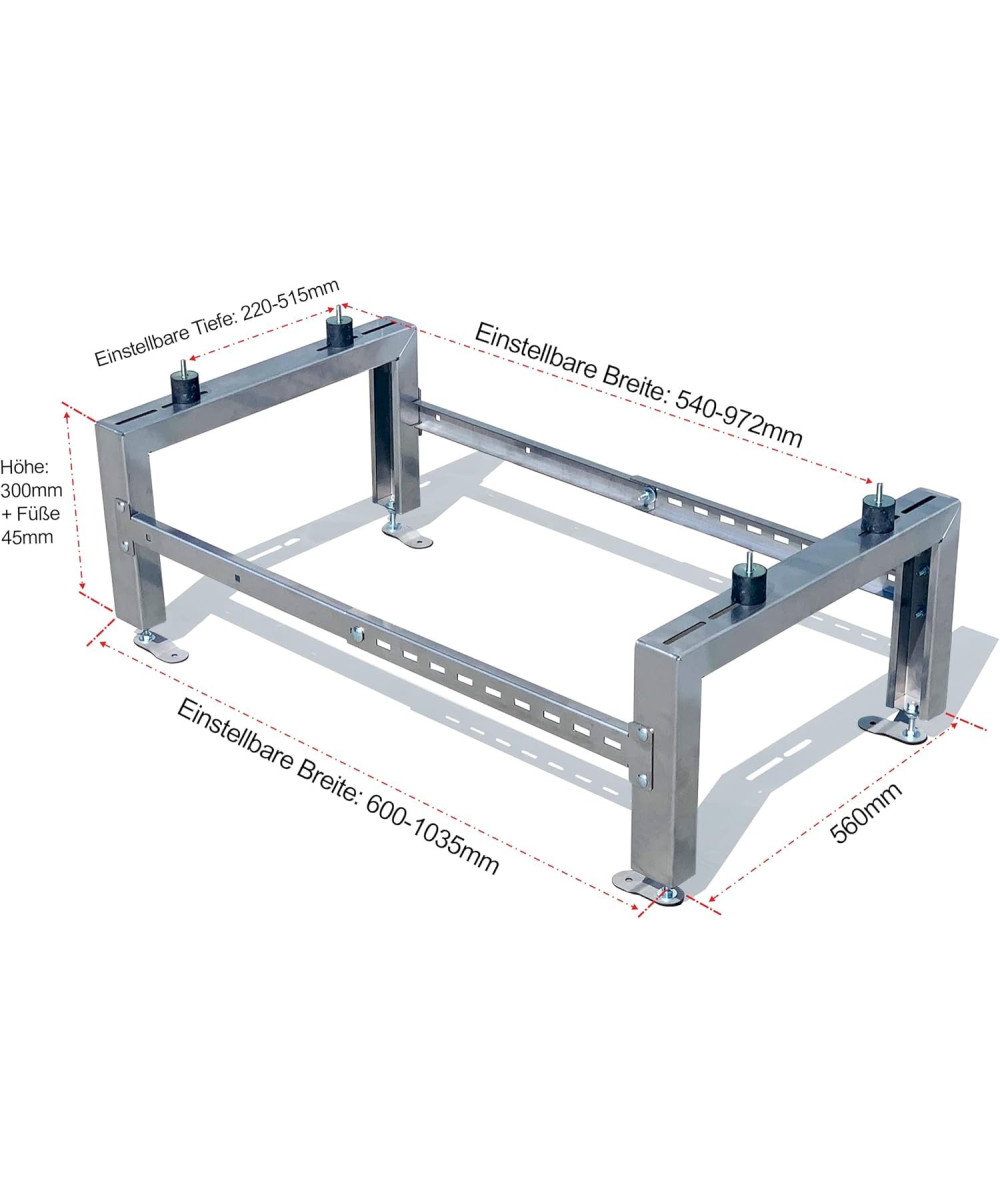 Einstellbare Tiefe: 220-515mm

Einstellbare Breite: 540-972mm

Höhe:
300mm
+ Füße
45mm

Einstellbare Breite: 600-1035mm

560mm