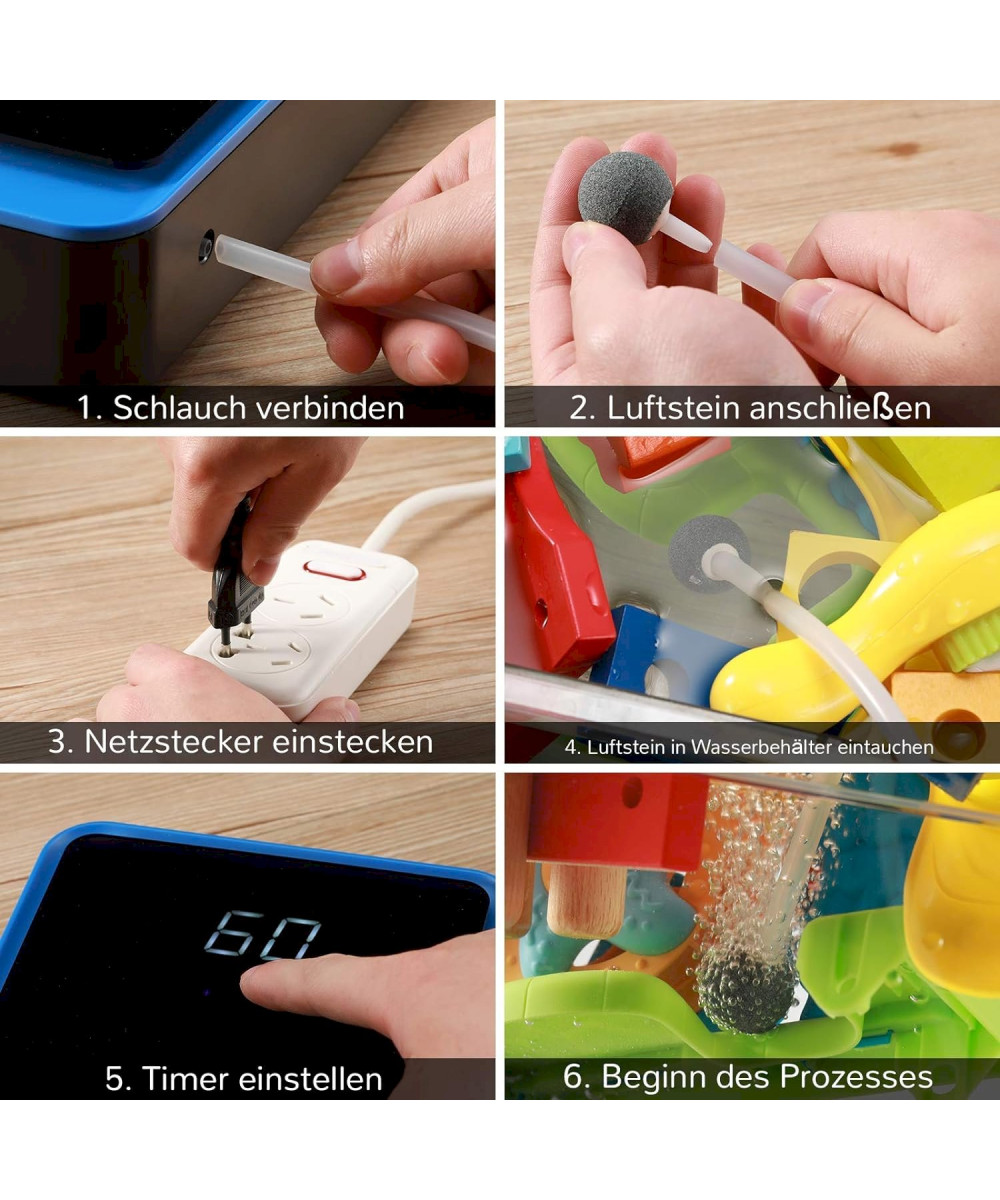 1. Schlauch verbinden

2. Luftstein anschließen

3. Netzstecker einstecken

4. Luftstein in Wasserbehälter eintauchen

60

5. Timer einstellen

6. Beginn des Prozesses