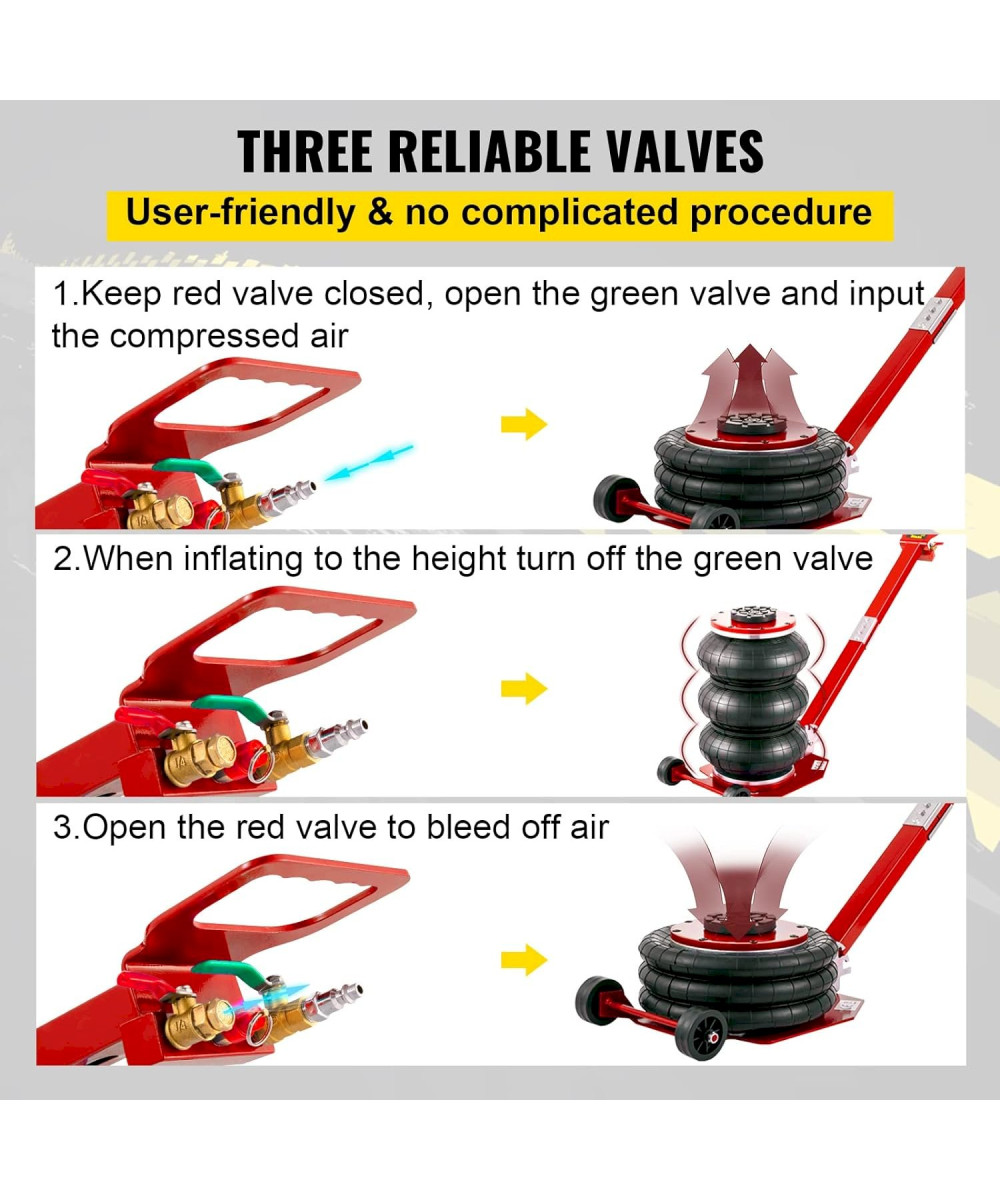 THREE RELIABLE VALVES

User-friendly & no complicated procedure

1.Keep red valve closed, open the green valve and input the compressed air

2.When inflating to the height turn off the green valve

3.Open the red valve to bleed off air