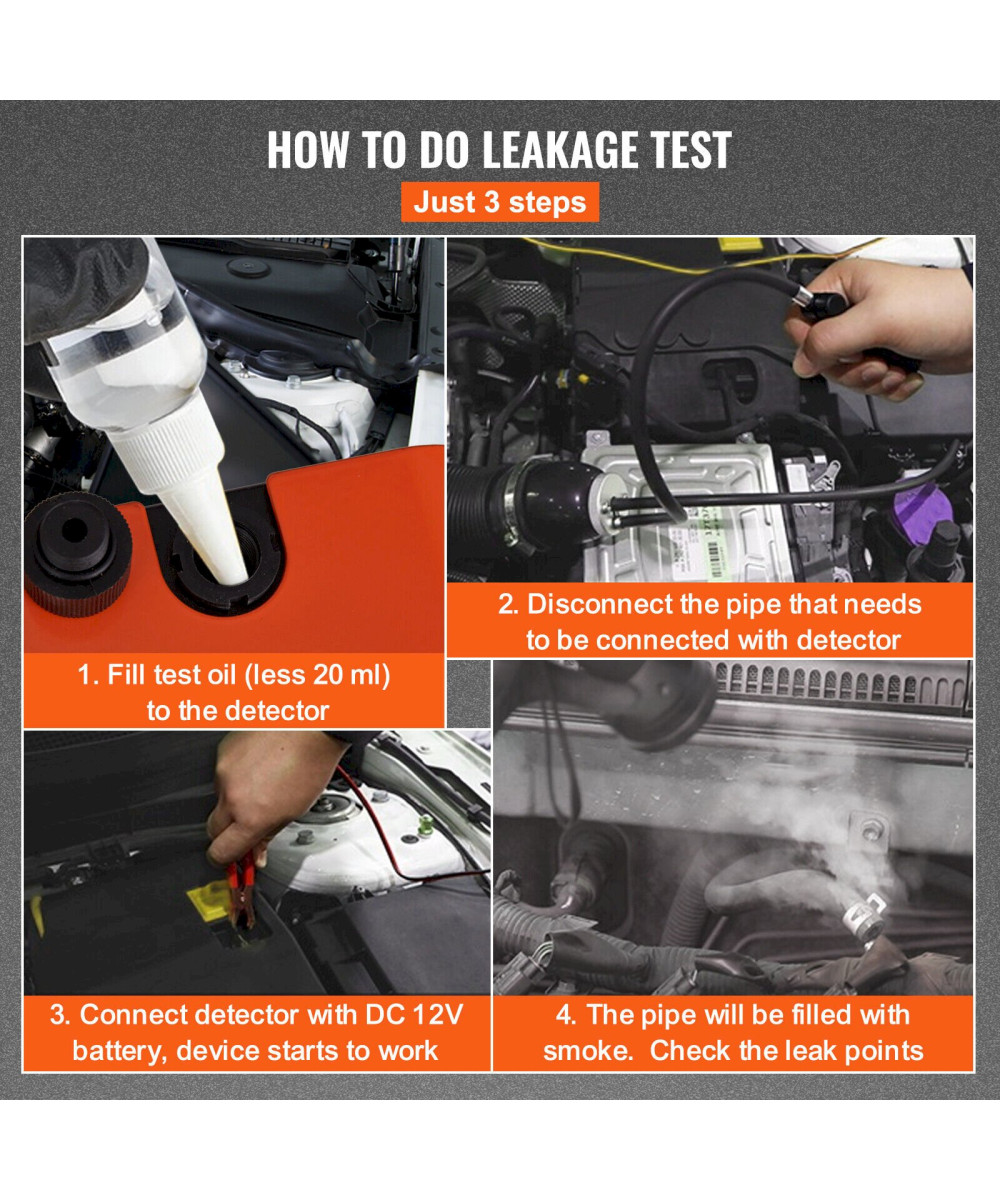 HOW TO DO LEAKAGE TEST

Just 3 steps

1. Fill test oil (less 20 ml) to the detector

2. Disconnect the pipe that needs to be connected with detector

3. Connect detector with DC 12V battery, device starts to work

4. The pipe will be filled with smoke. Check the leak points