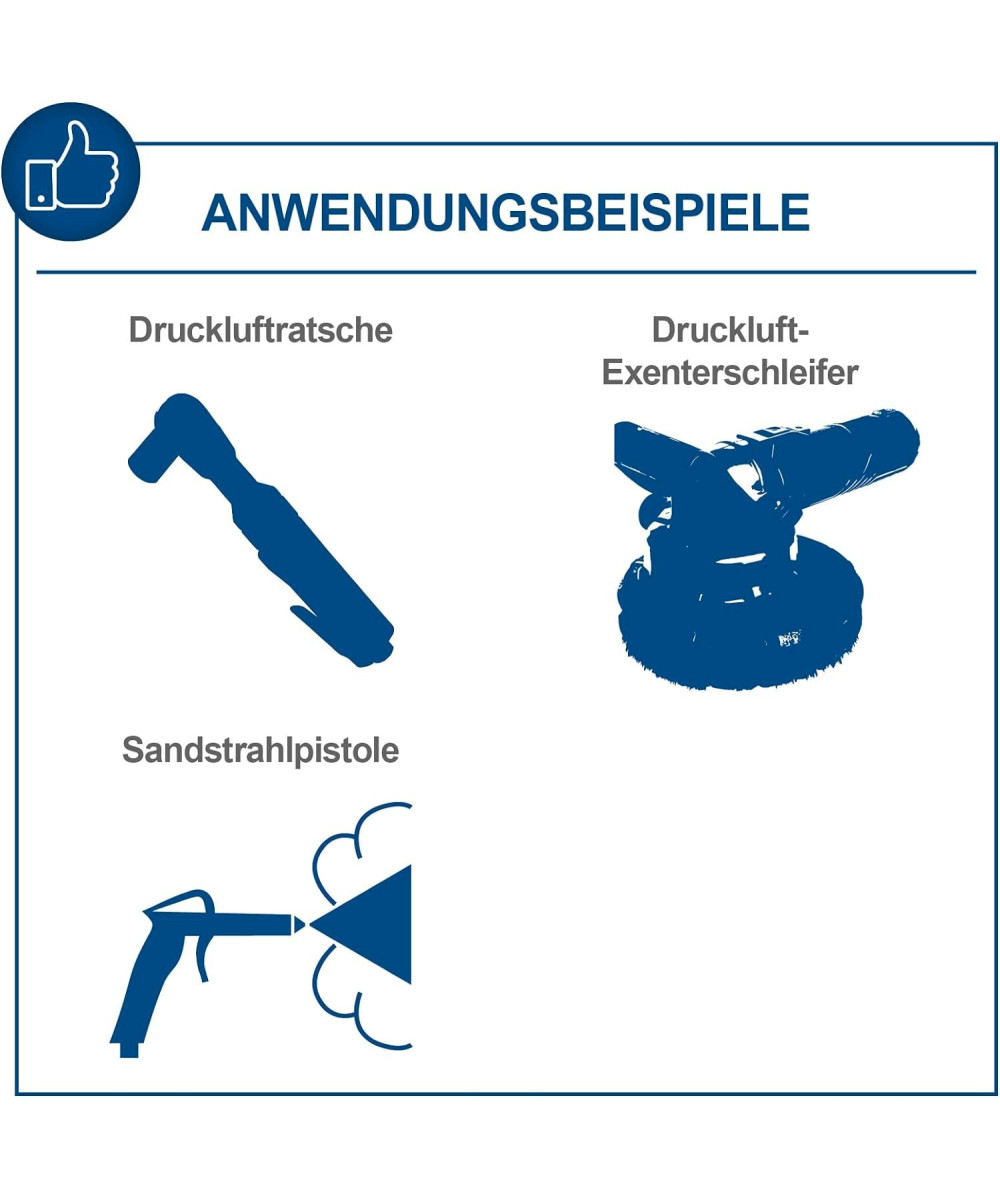 ANWENDUNGSBEISPIELE

Druckluftratsche

Druckluft-Exenterschleifer

Sandstrahlpistole